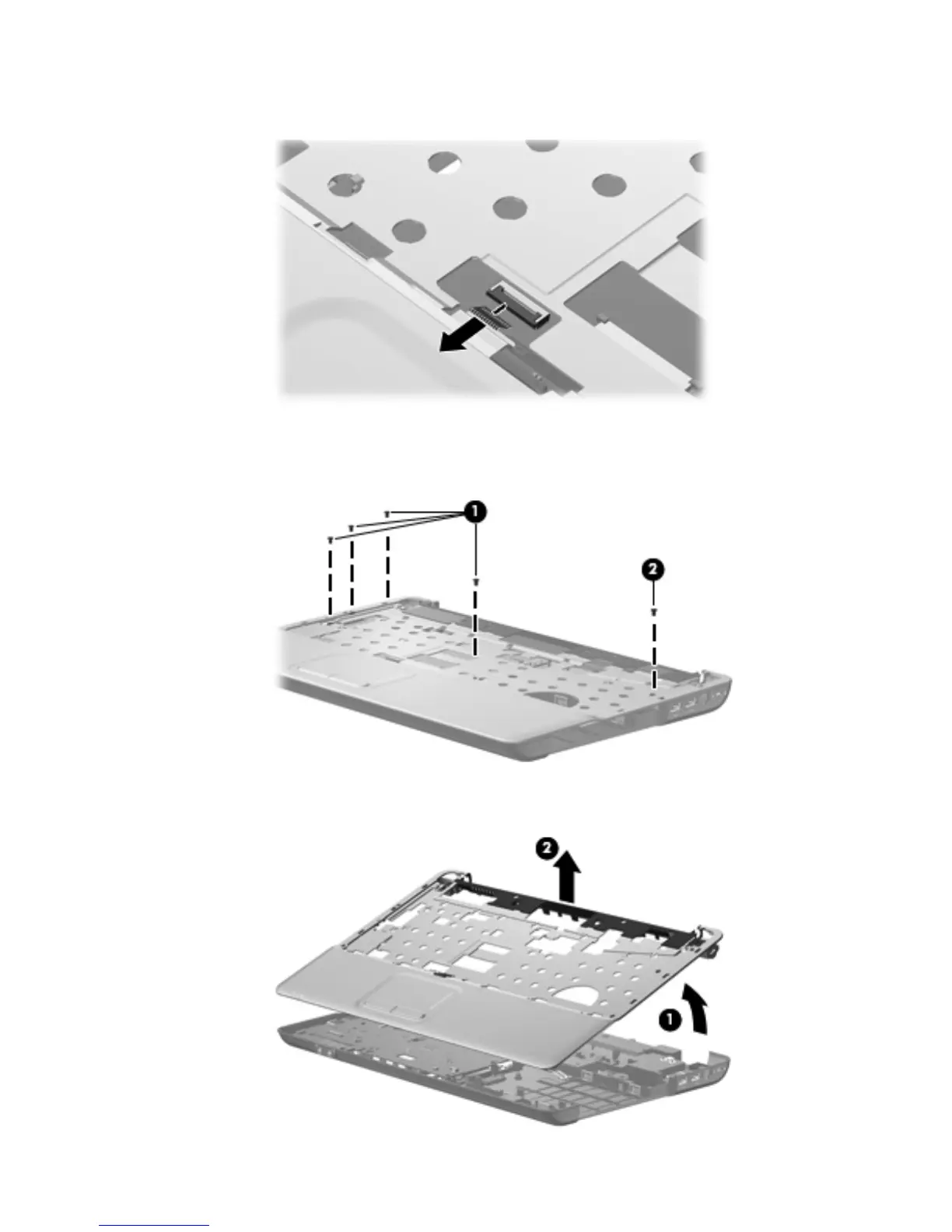 1

2

2

1