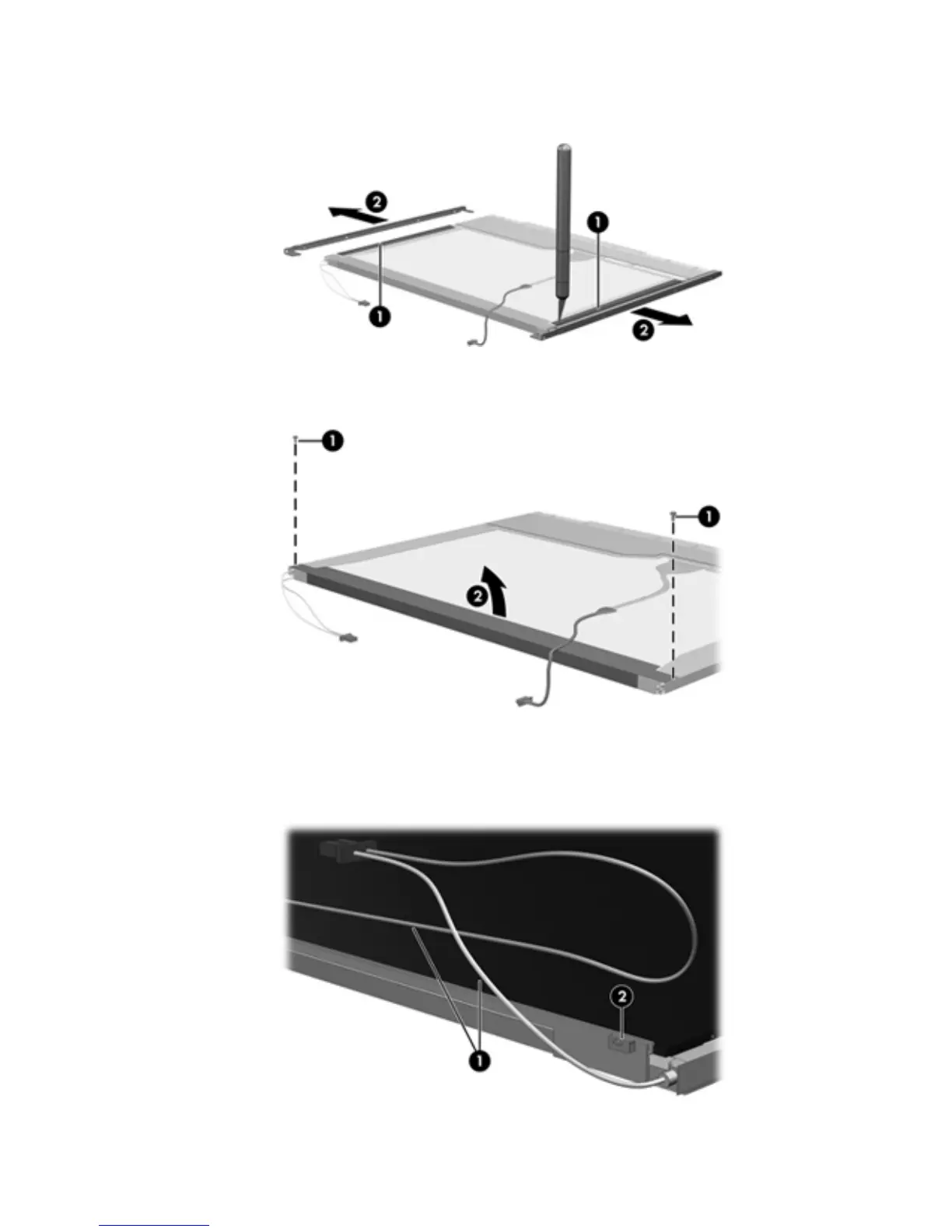 2
1
1
2

1
1
2

2
1