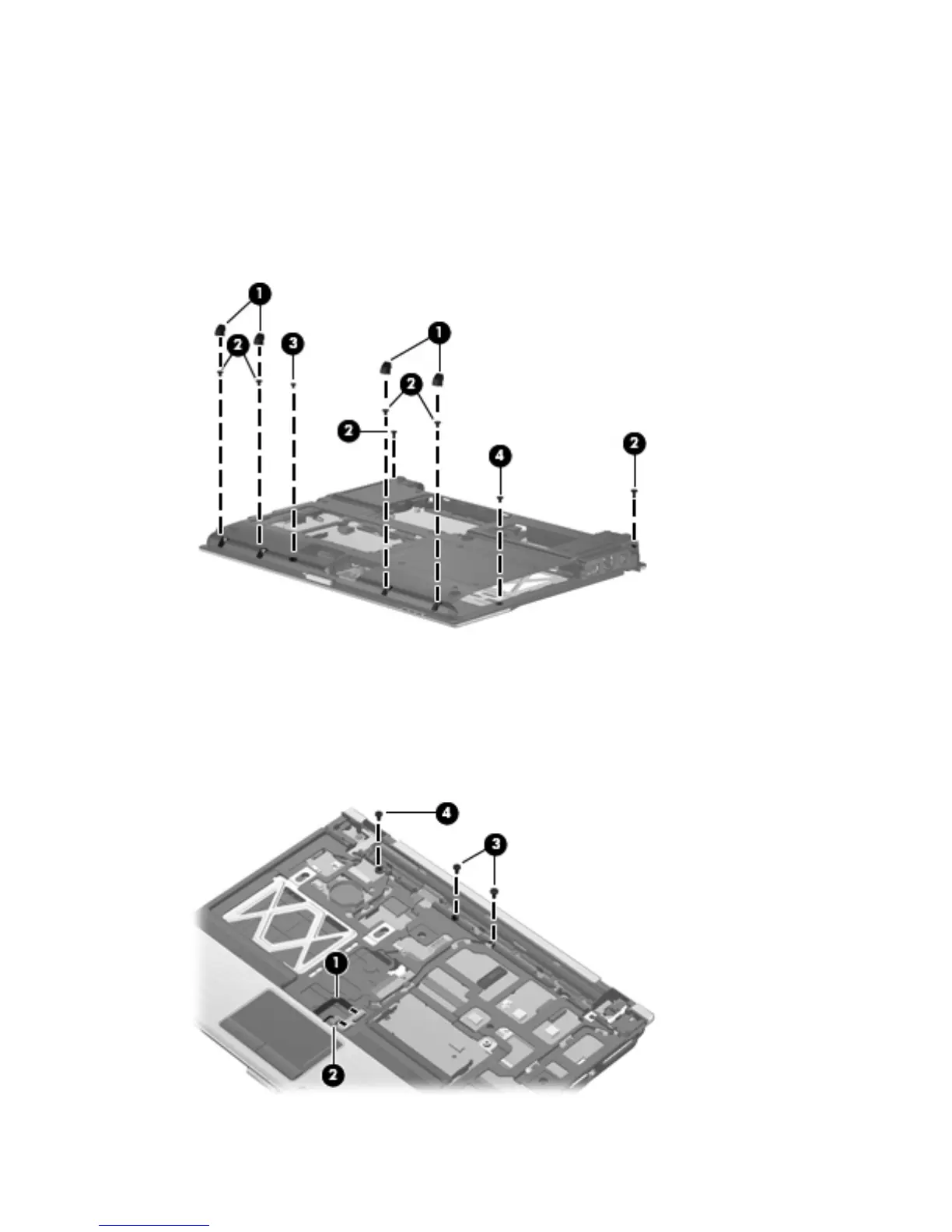 1
2
3
1
2
2
4
2

4
3
1
2