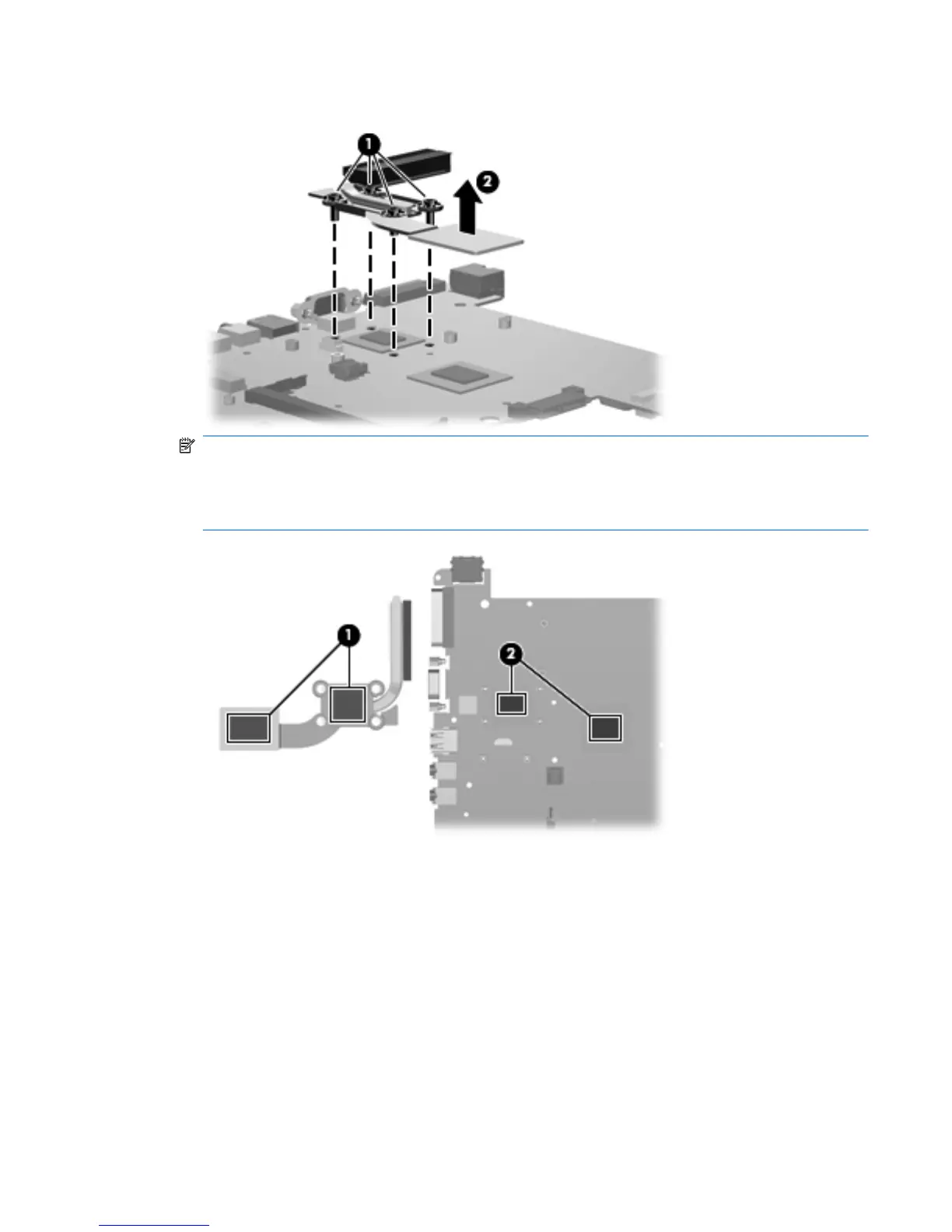 1

2

1

2