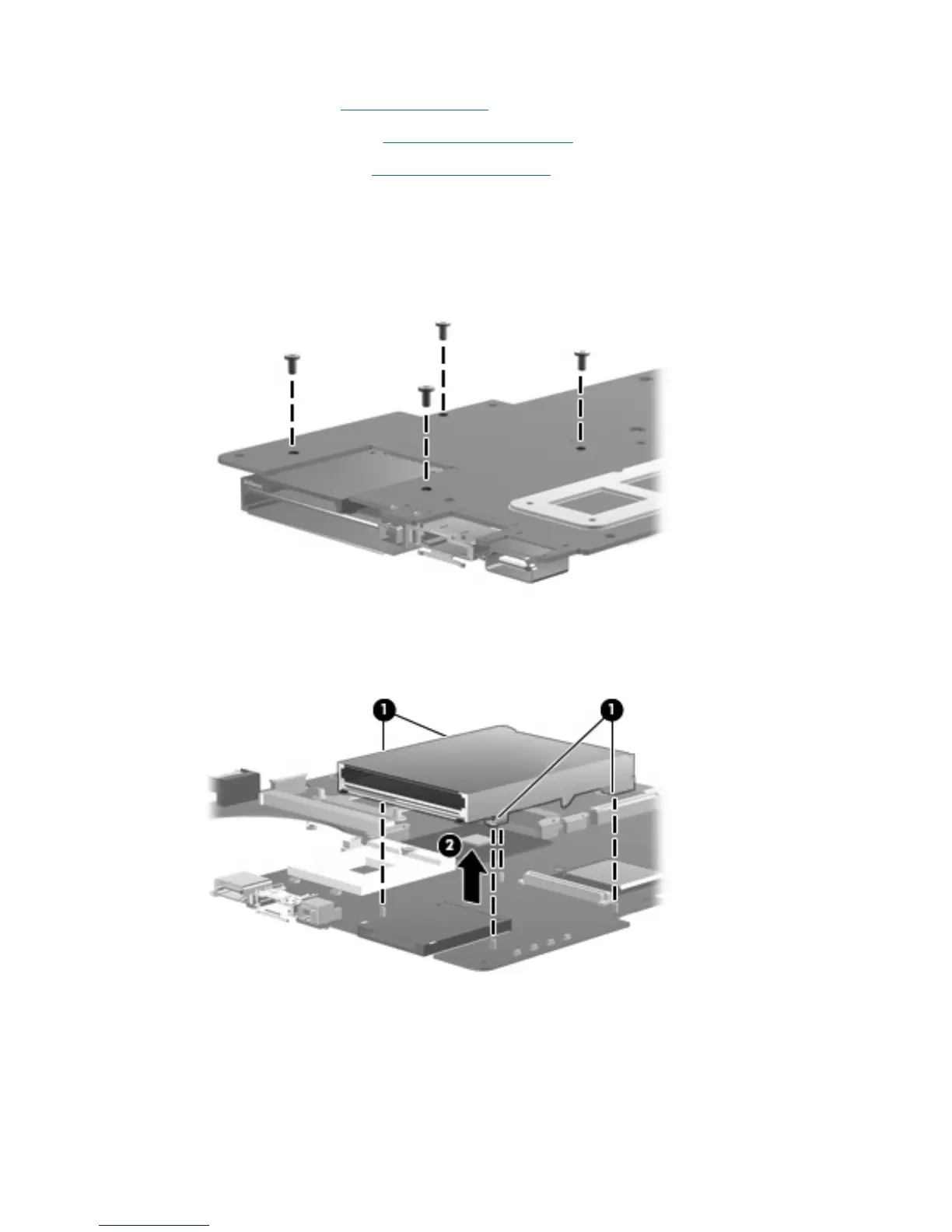 1
1
2