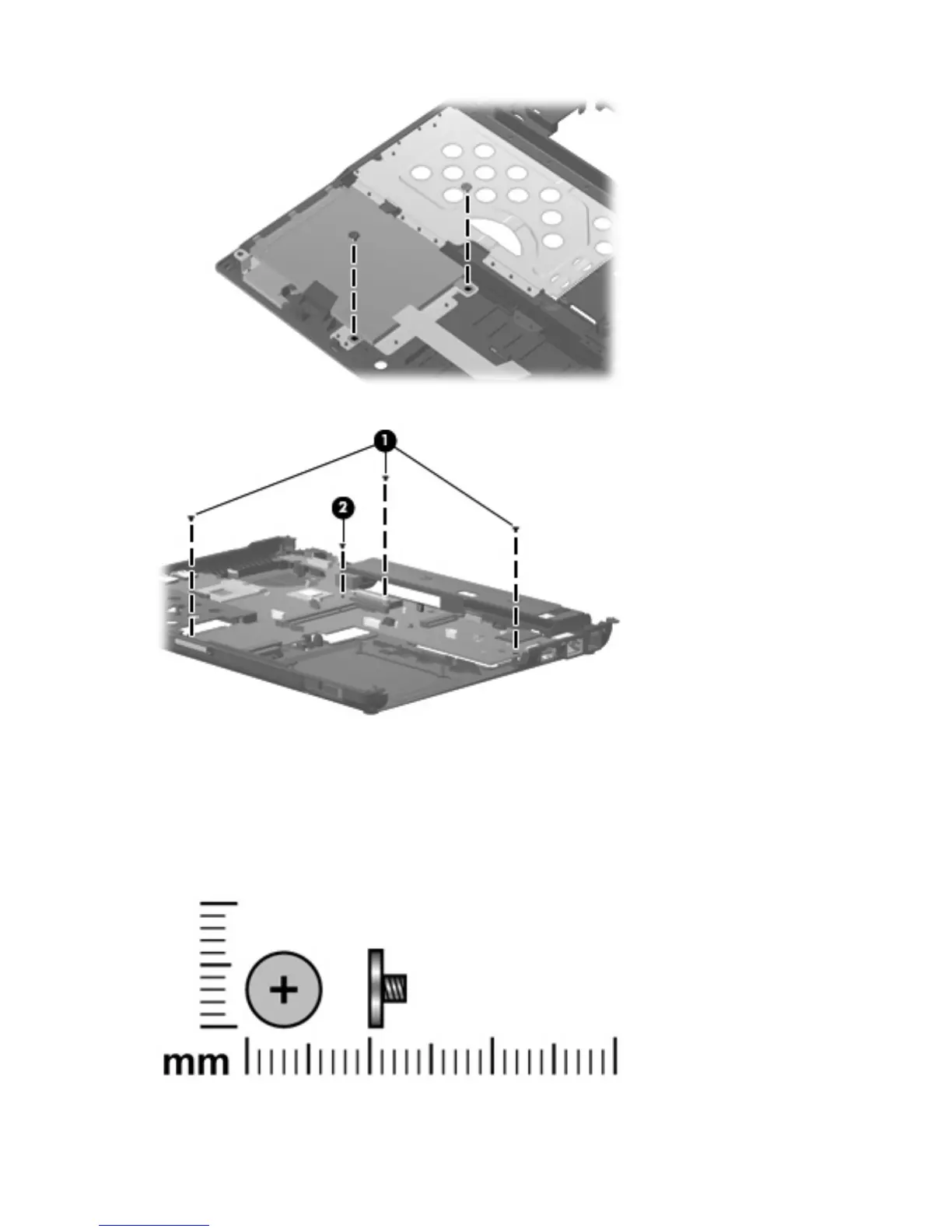 1

2

mm