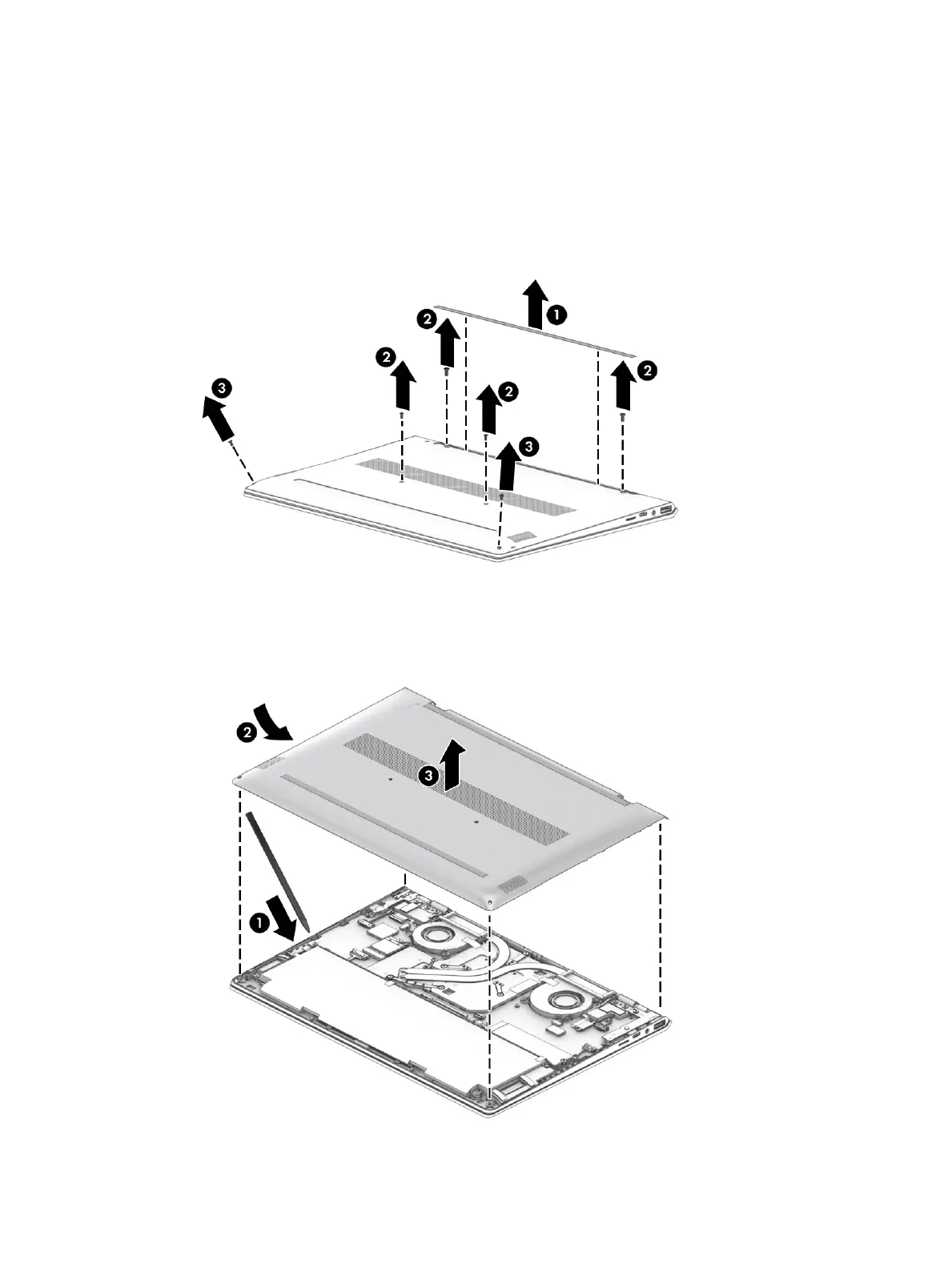 1
2
2
2
2
3
3

2
3
1