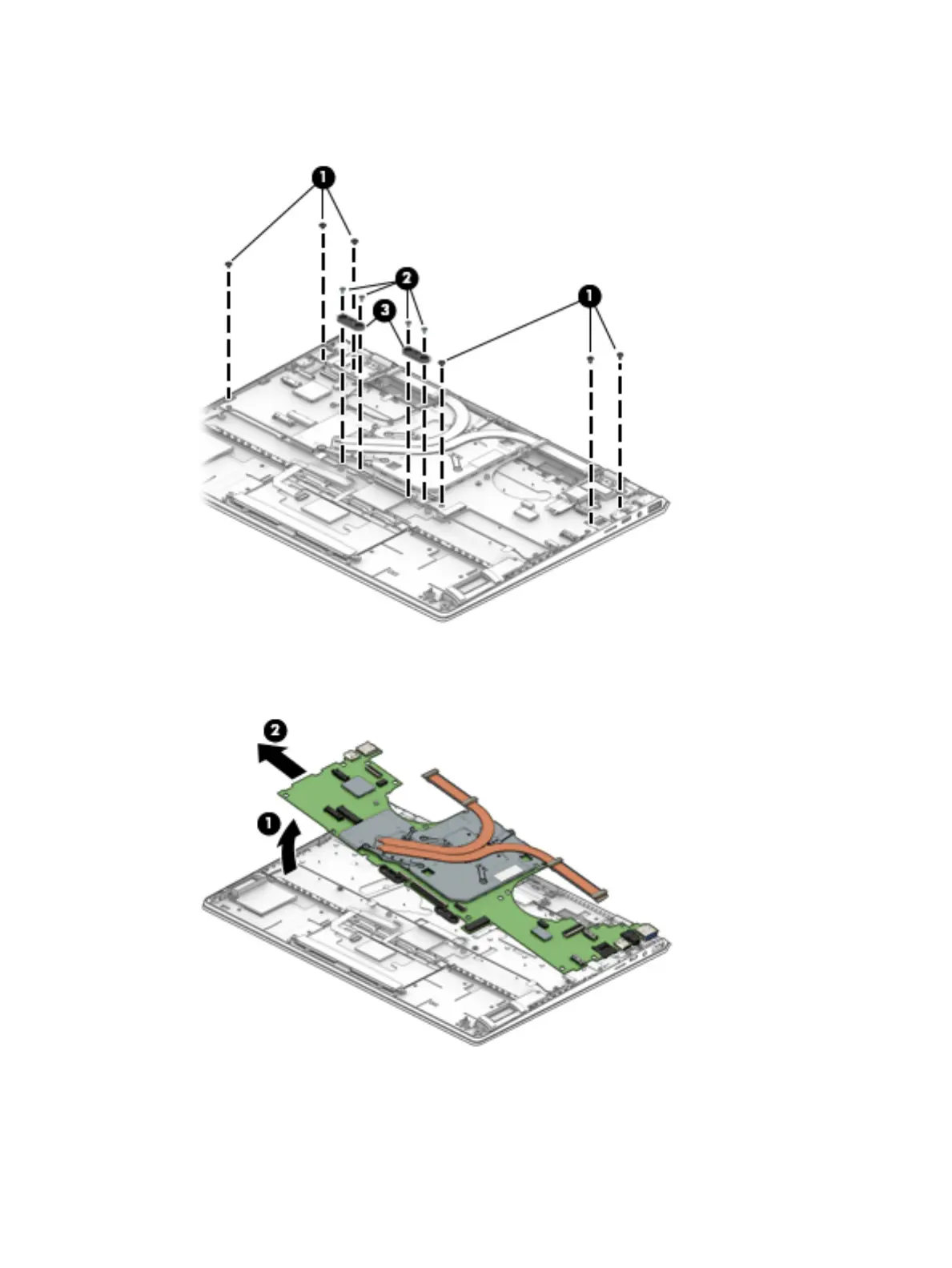 1
2
3
1
2
1