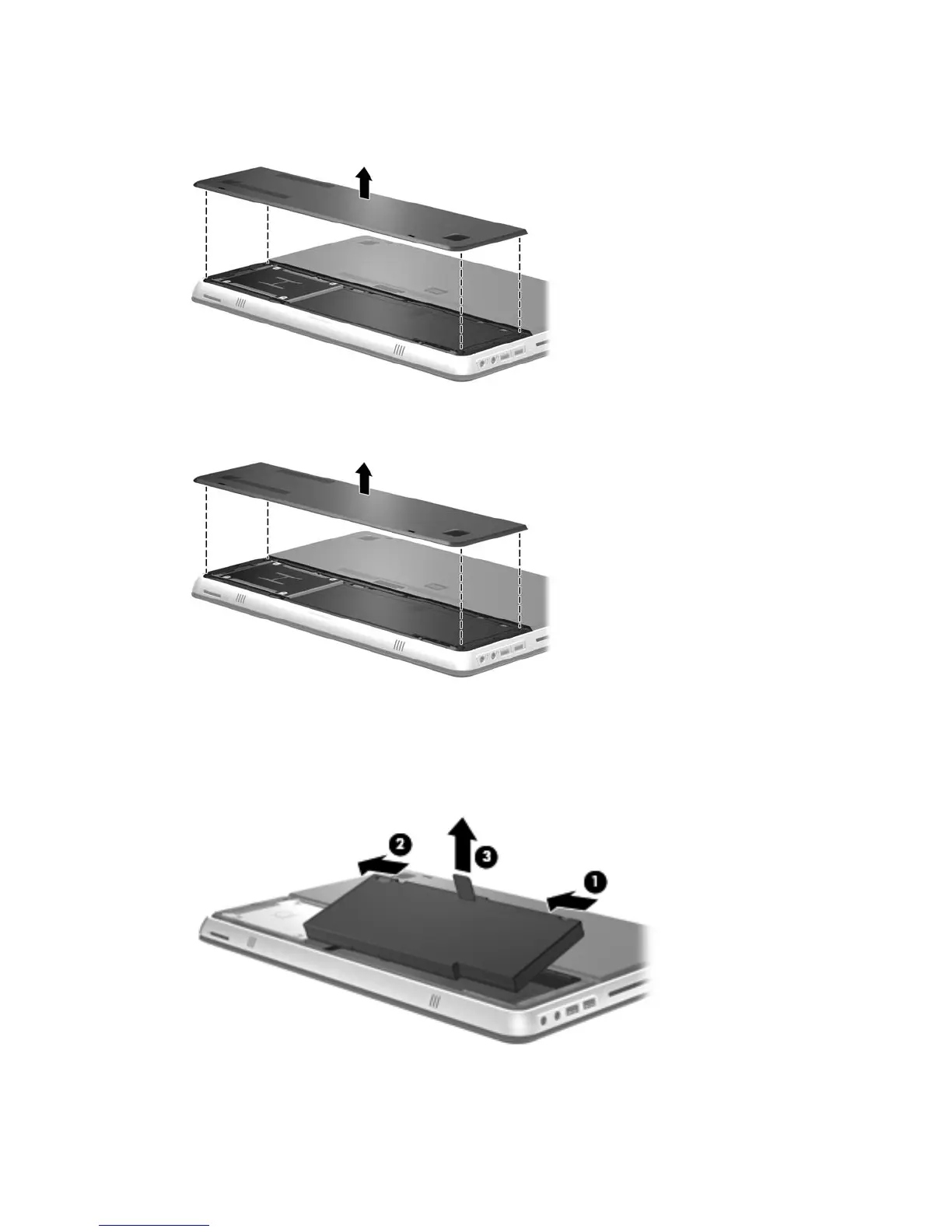 2

3

1