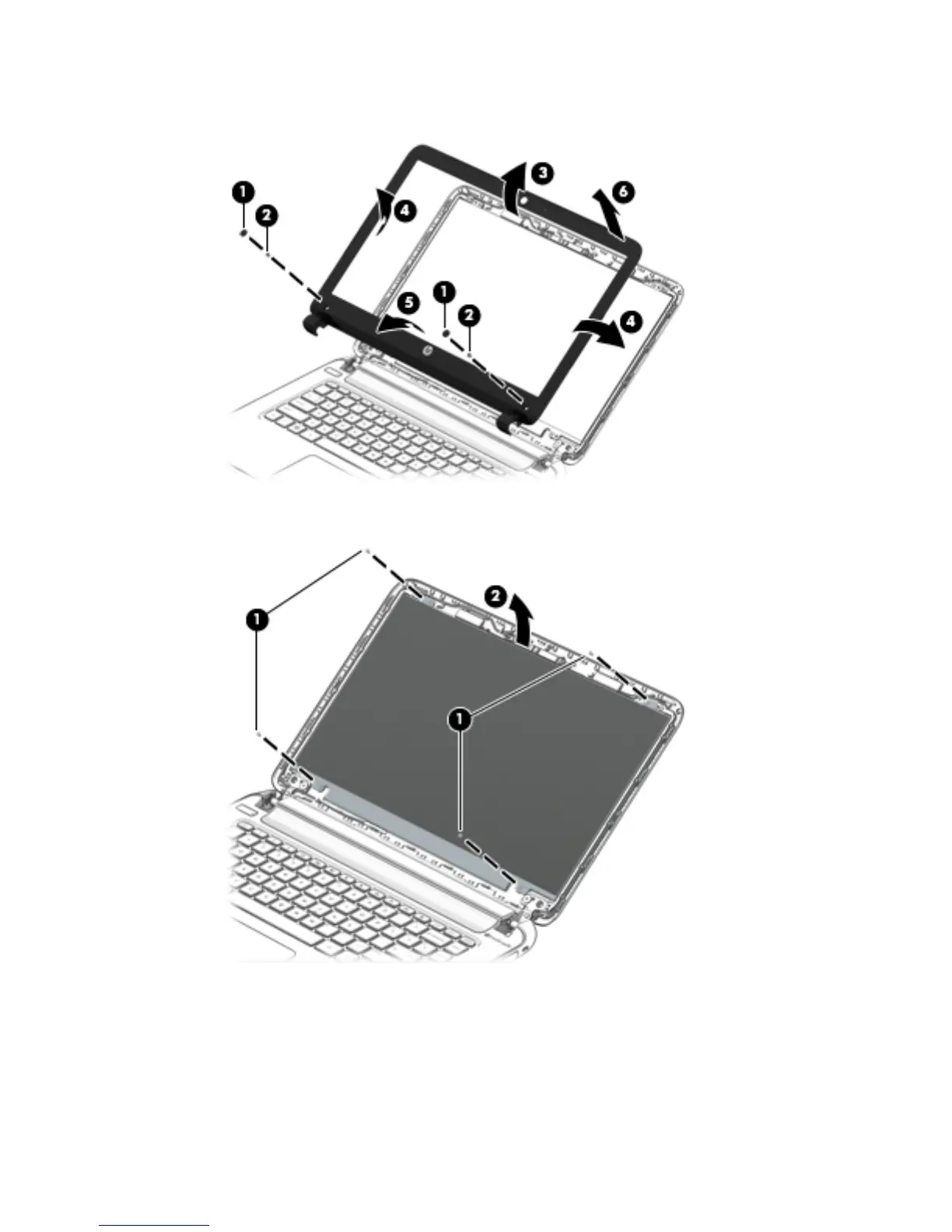 1
2
4
3
6
5
1
2
4

1
2
1