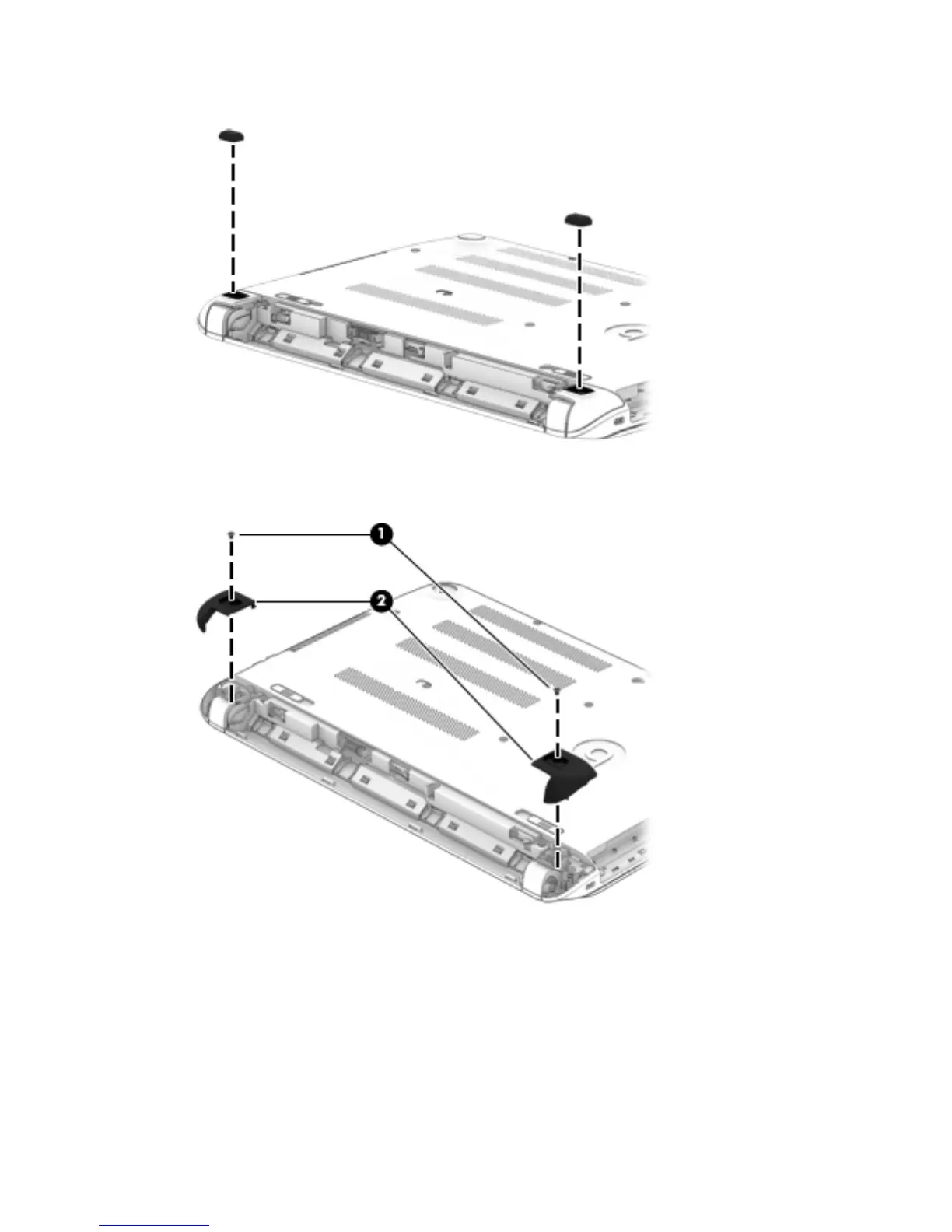 1
2