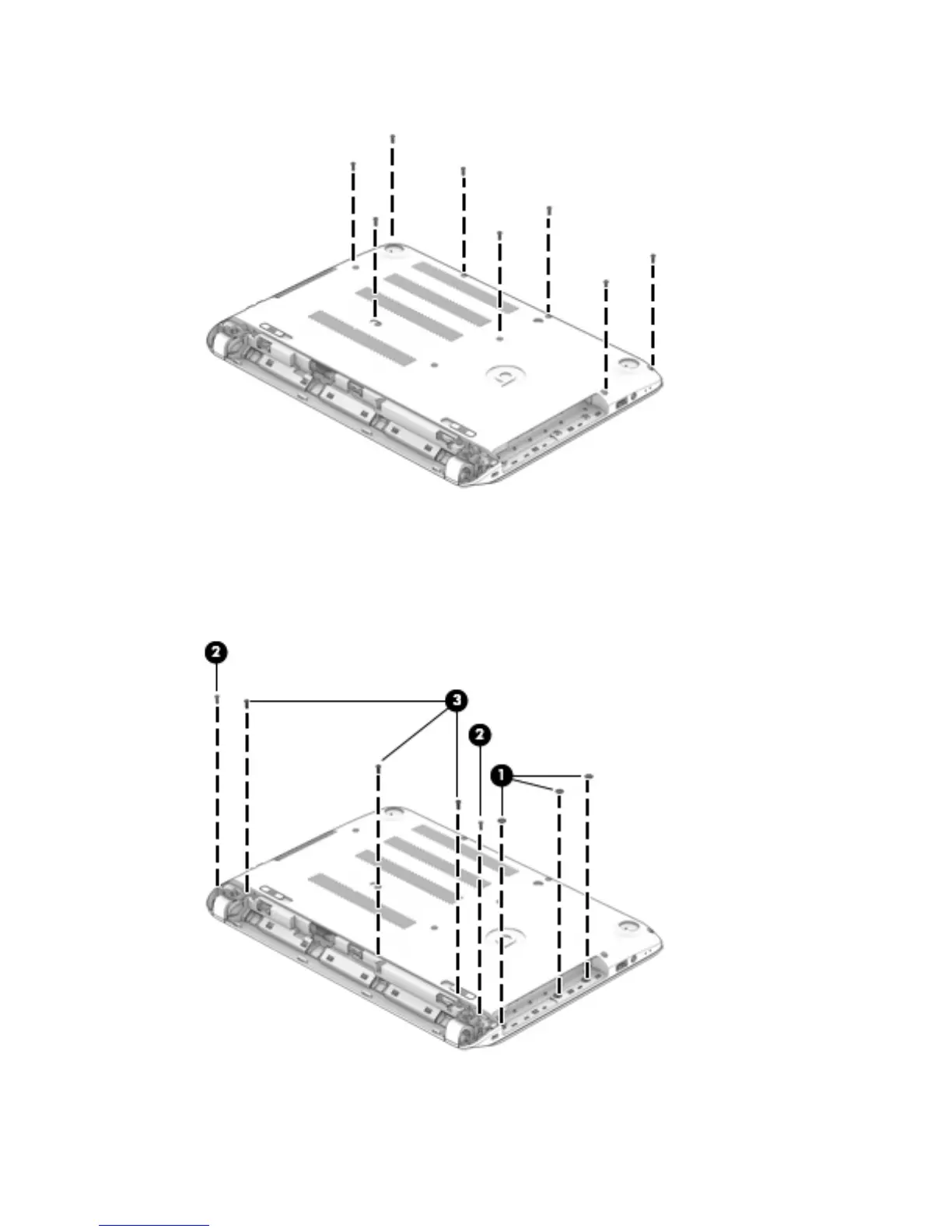 2

3

2

1