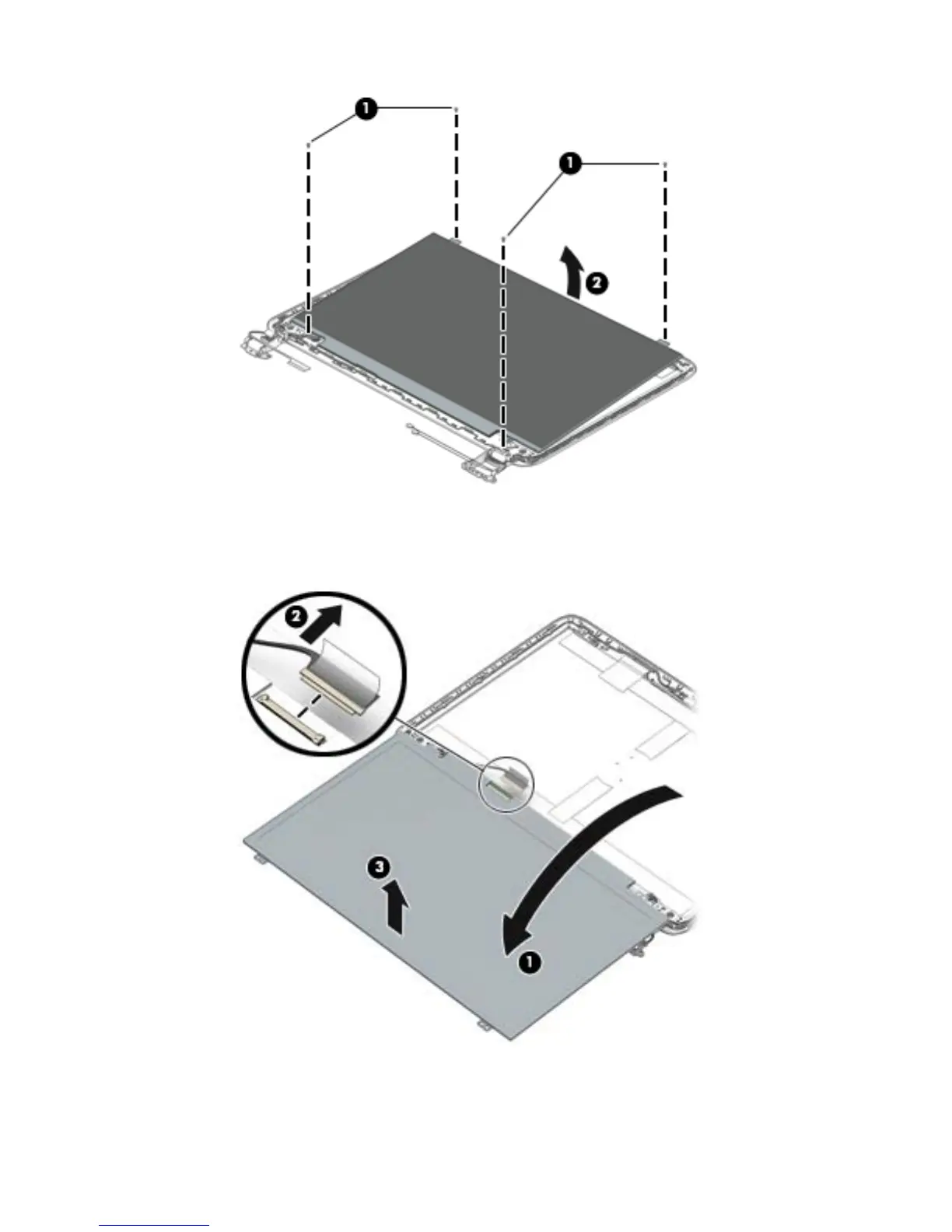 1
1
2
2
3
1