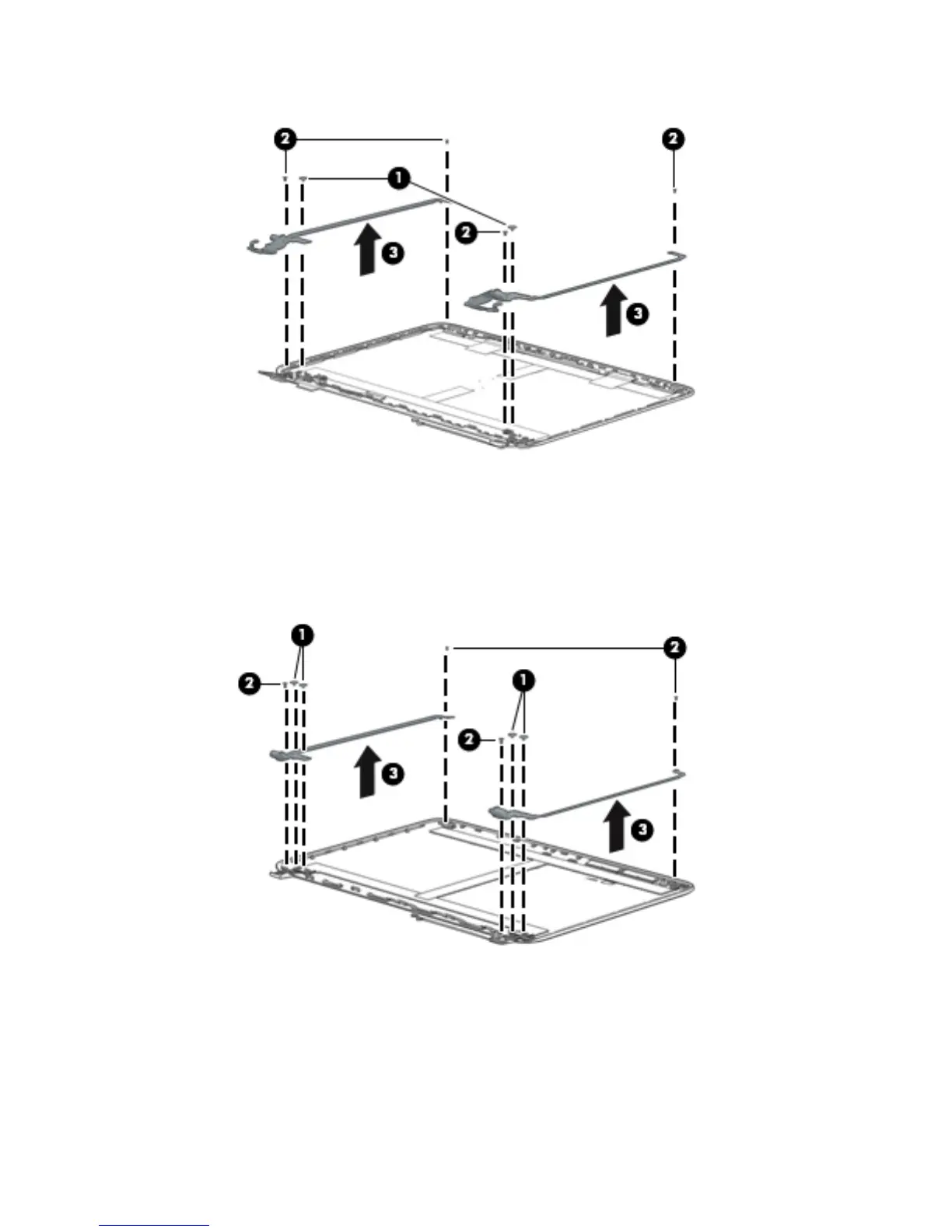 2
2
1
2
3
3

1
2
2
1
2
3
3