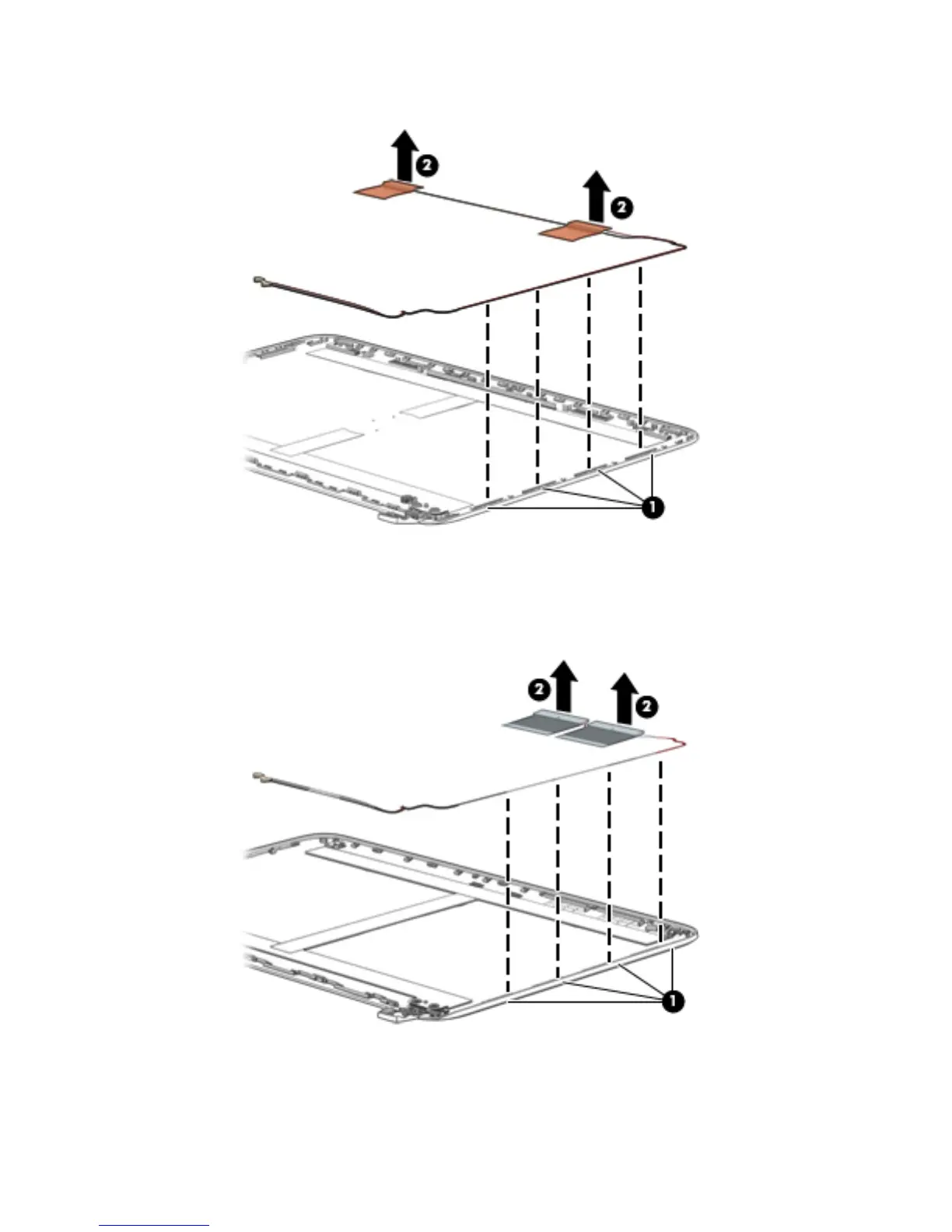 2

2

1

2

2

1