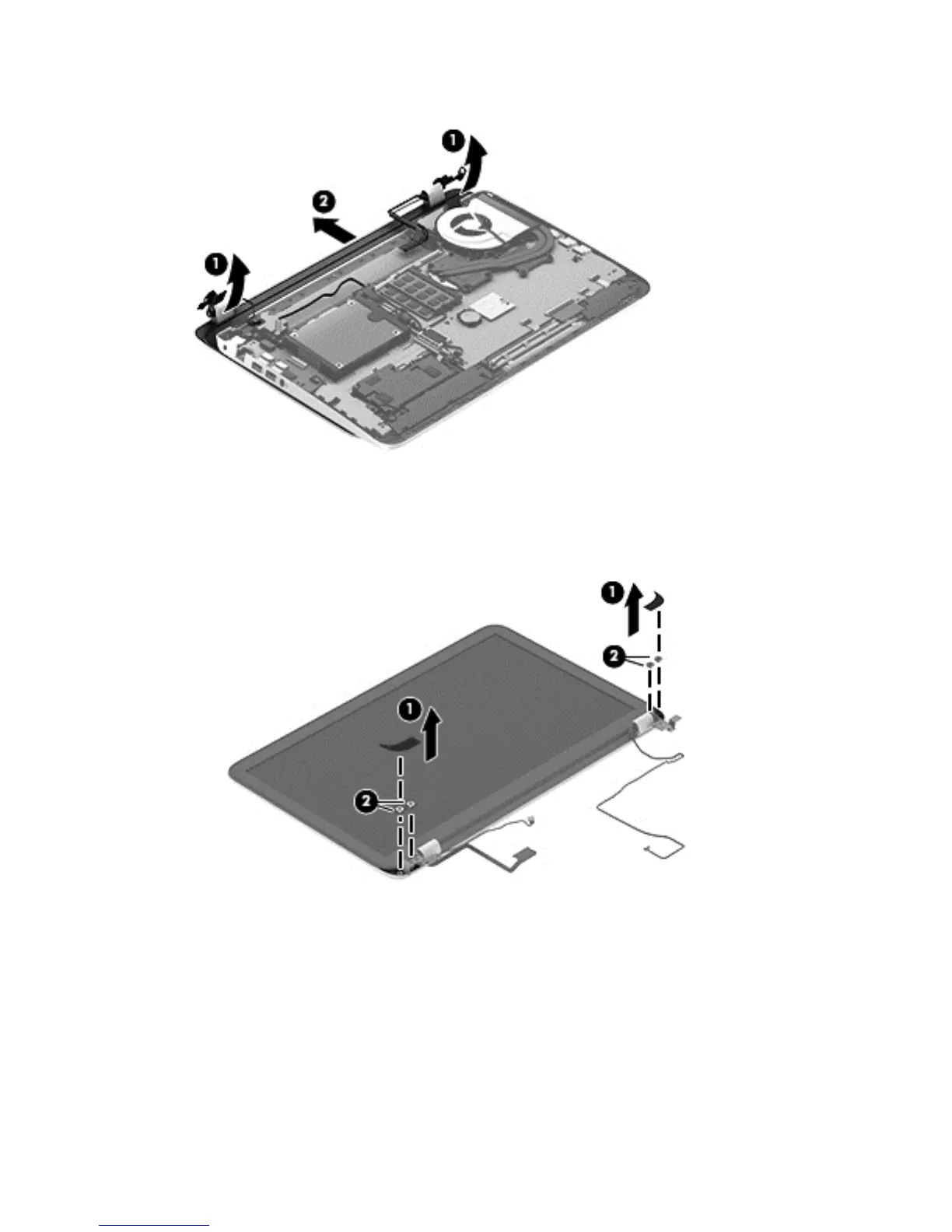 1

2

1

1

2

1

2