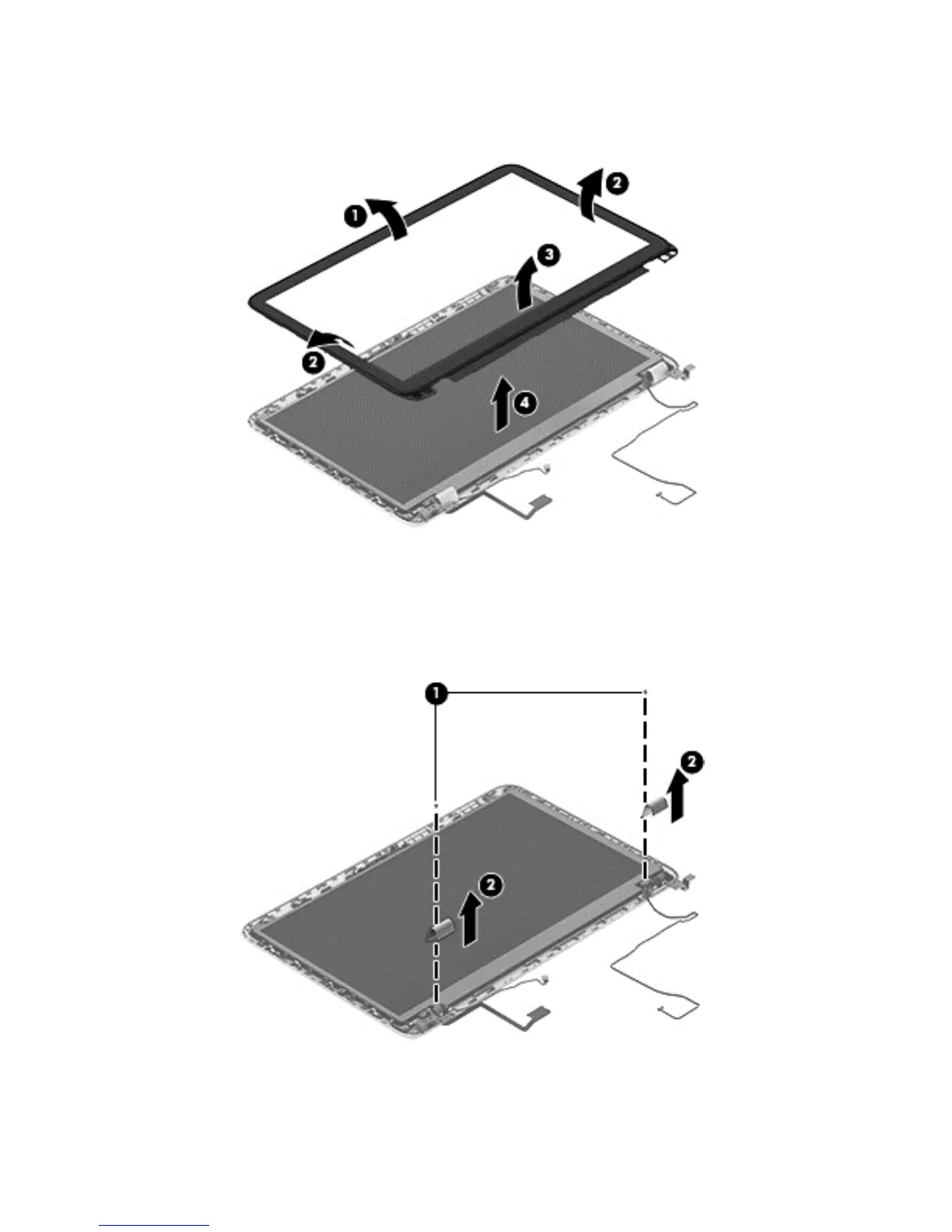 1
2
3
2
4

1
2
2