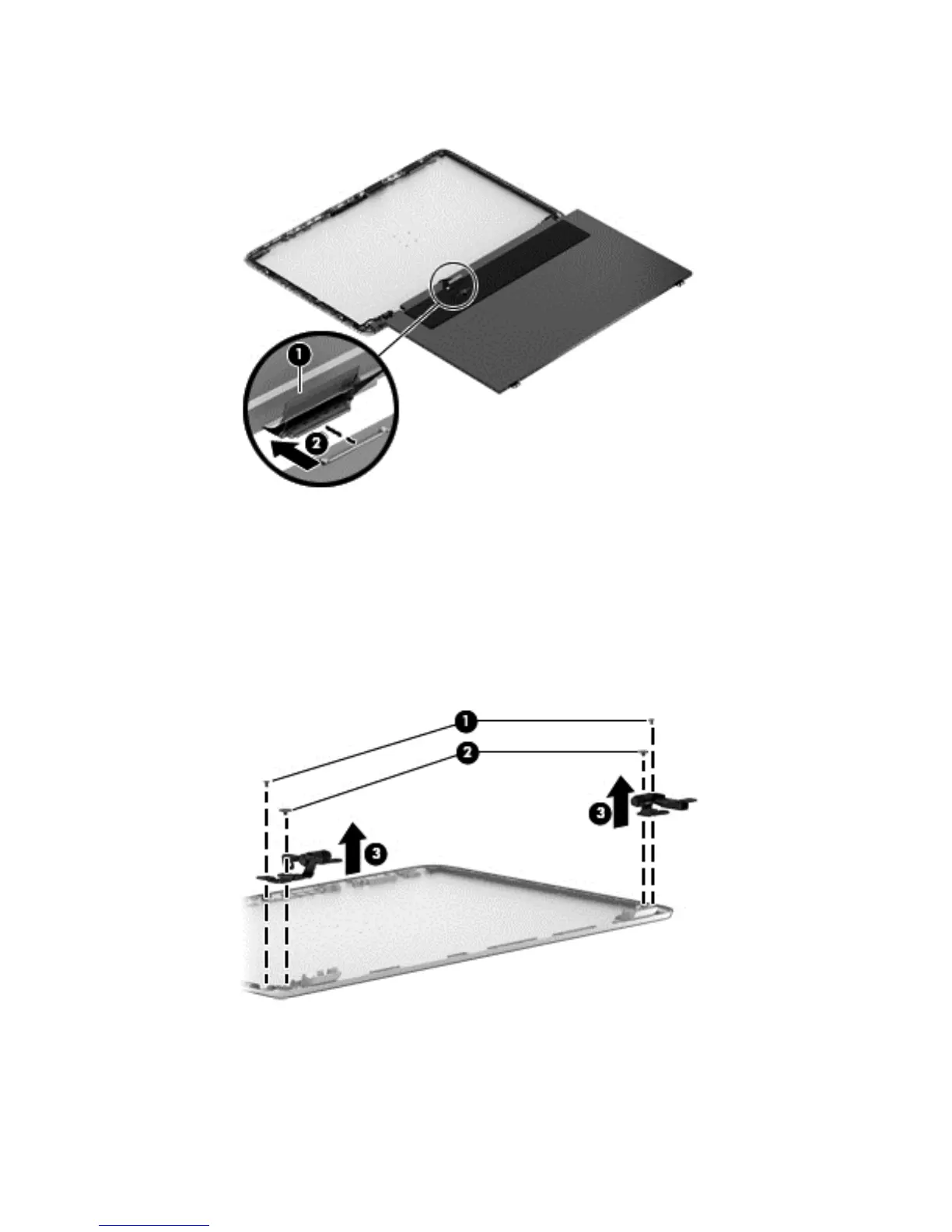 1

2

1

2

3

3