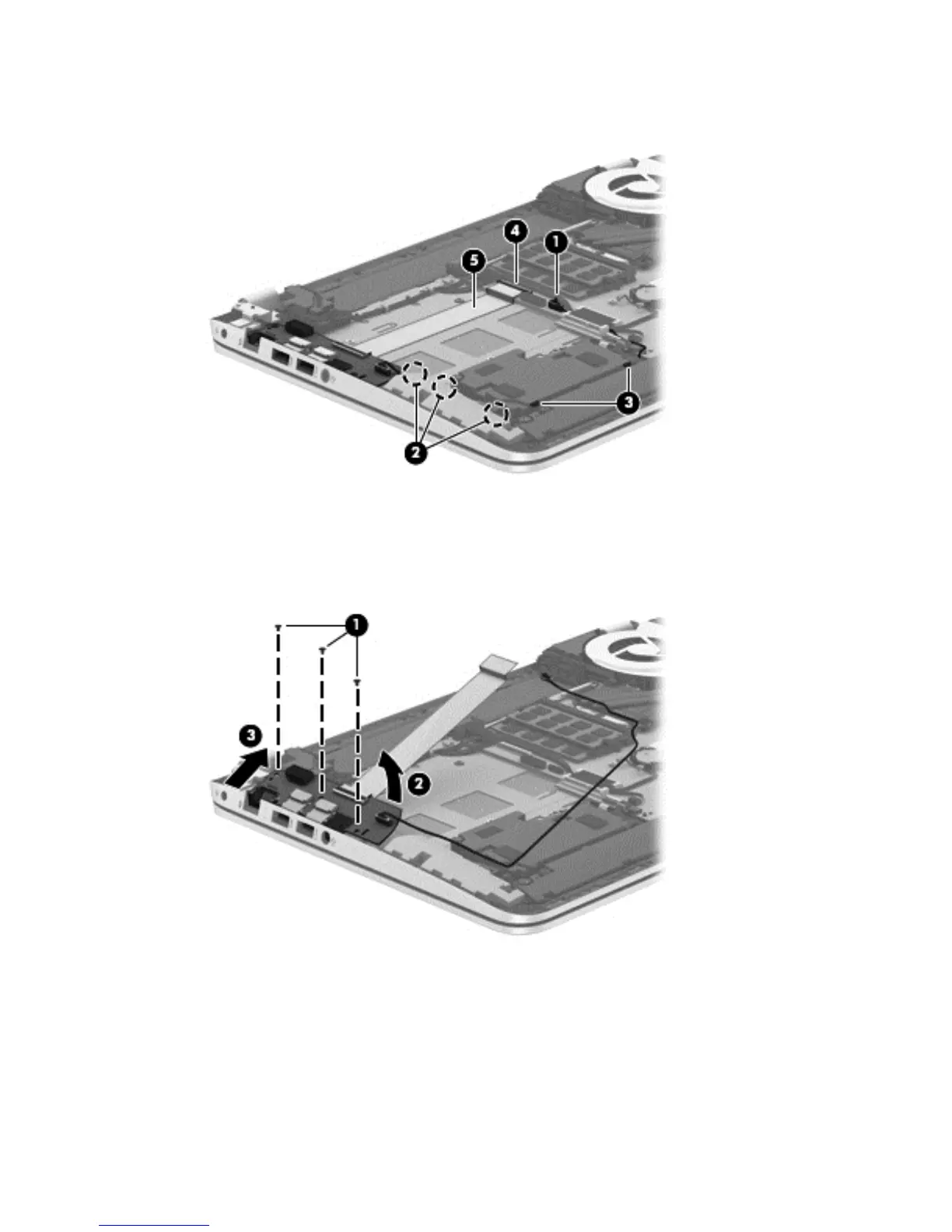 4
1
5
3
2

1
3
2