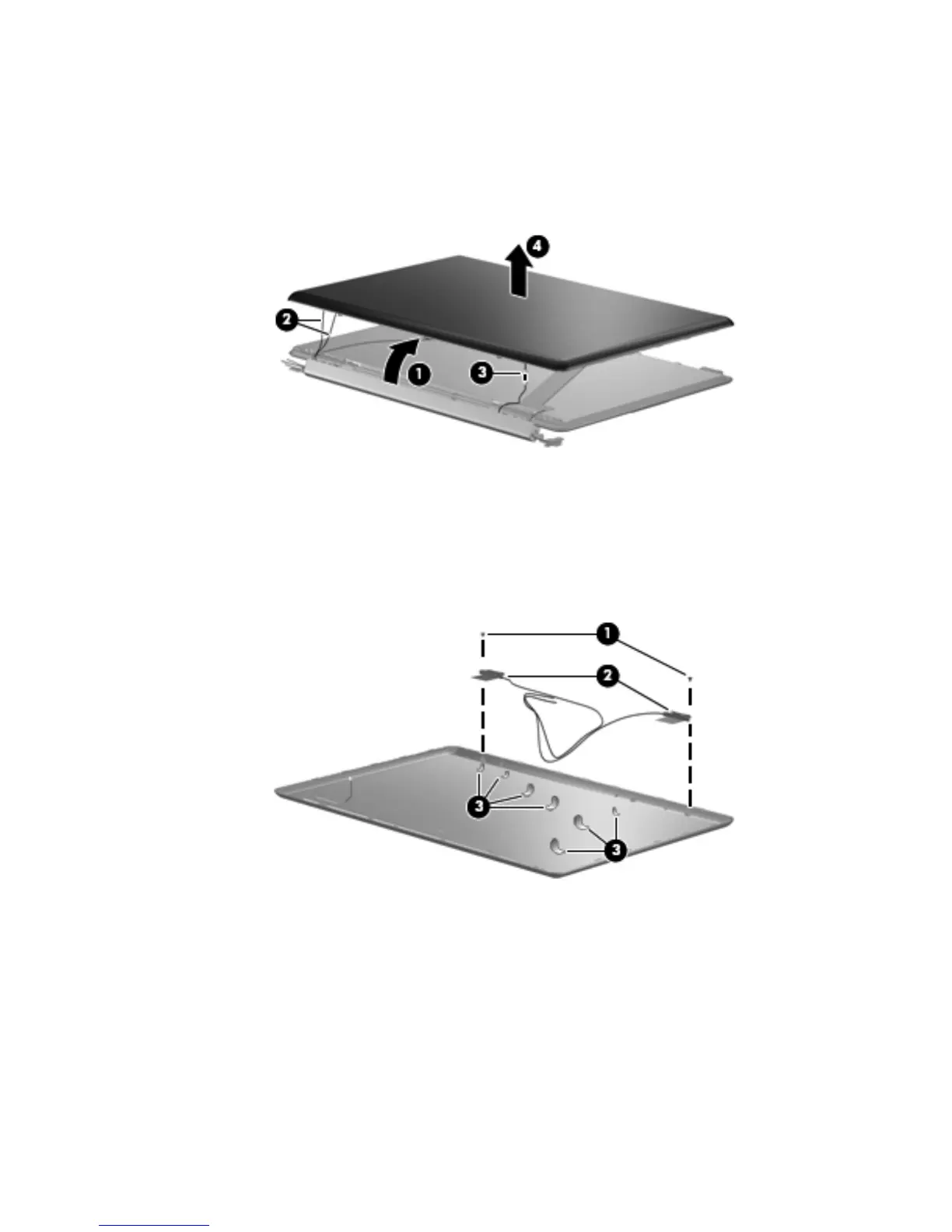 4
2
1
3

1
2
3
3