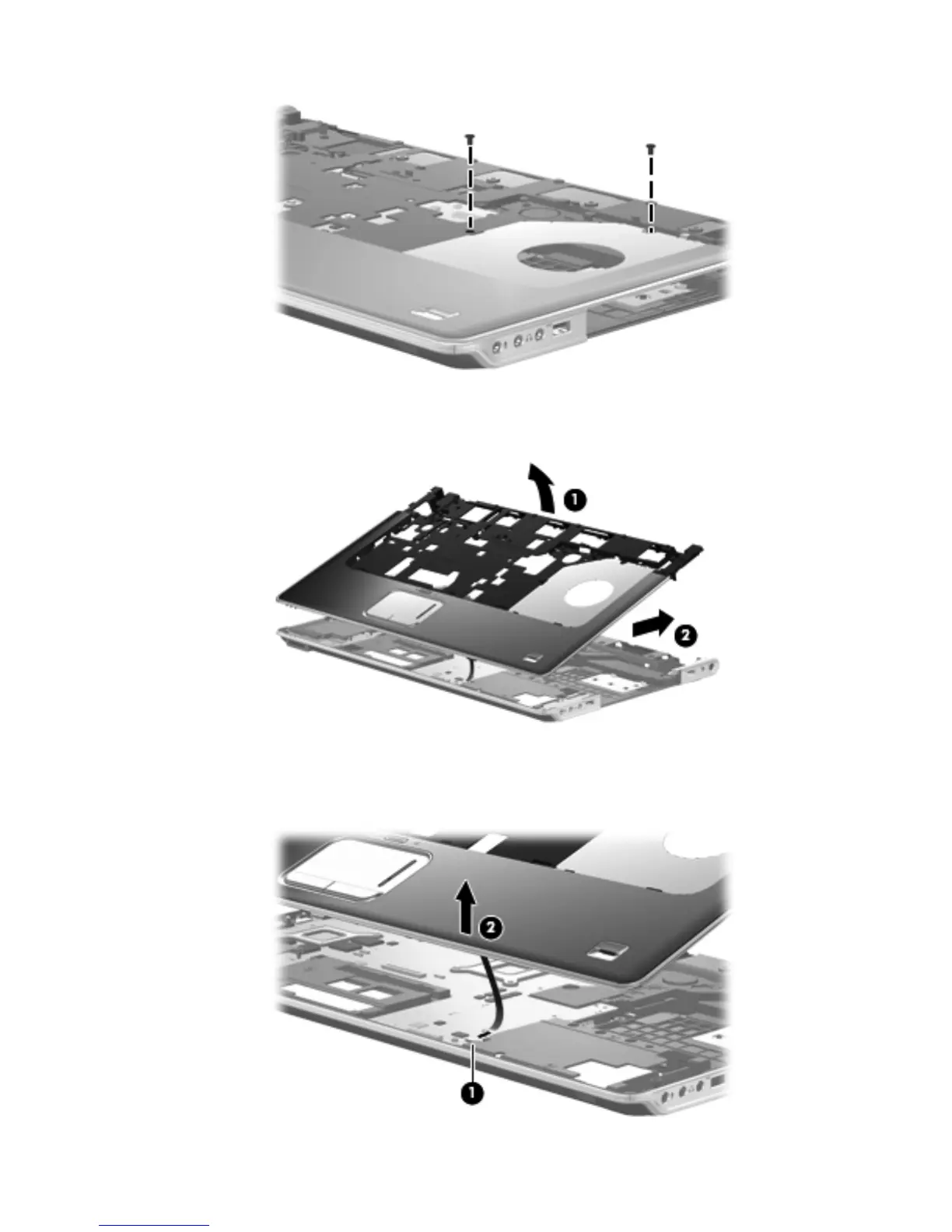 1

2

2

1