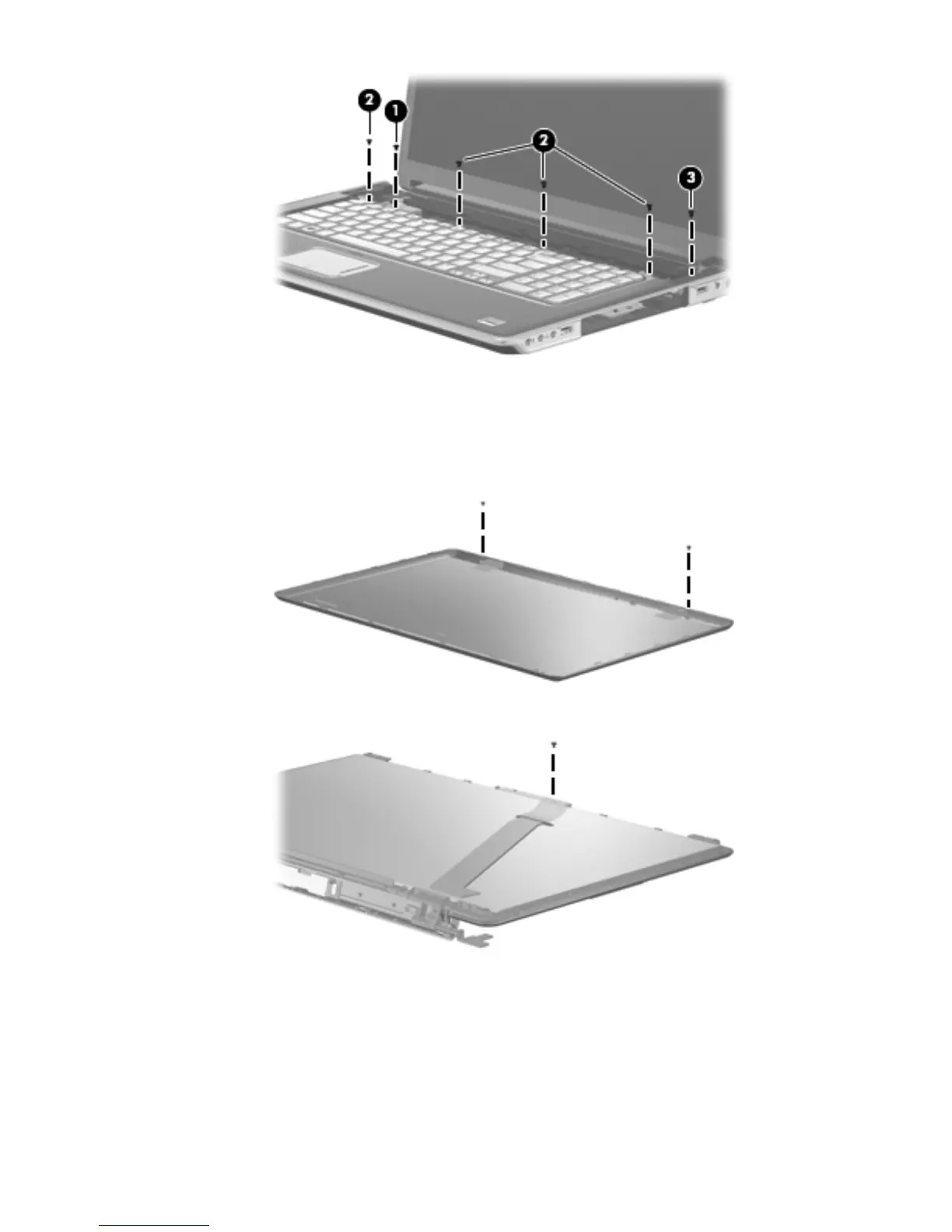 2
1
2
3