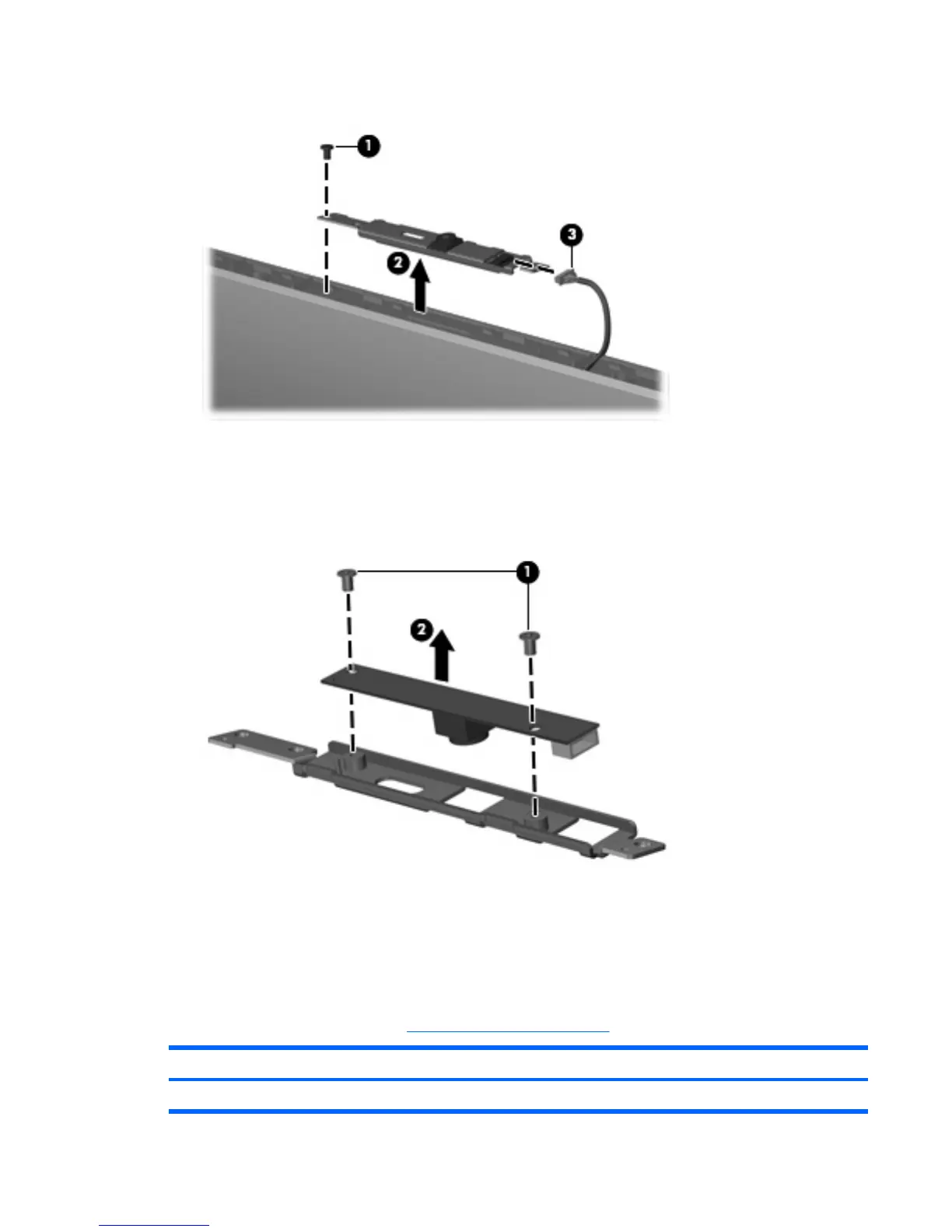 1
2
3

1
2