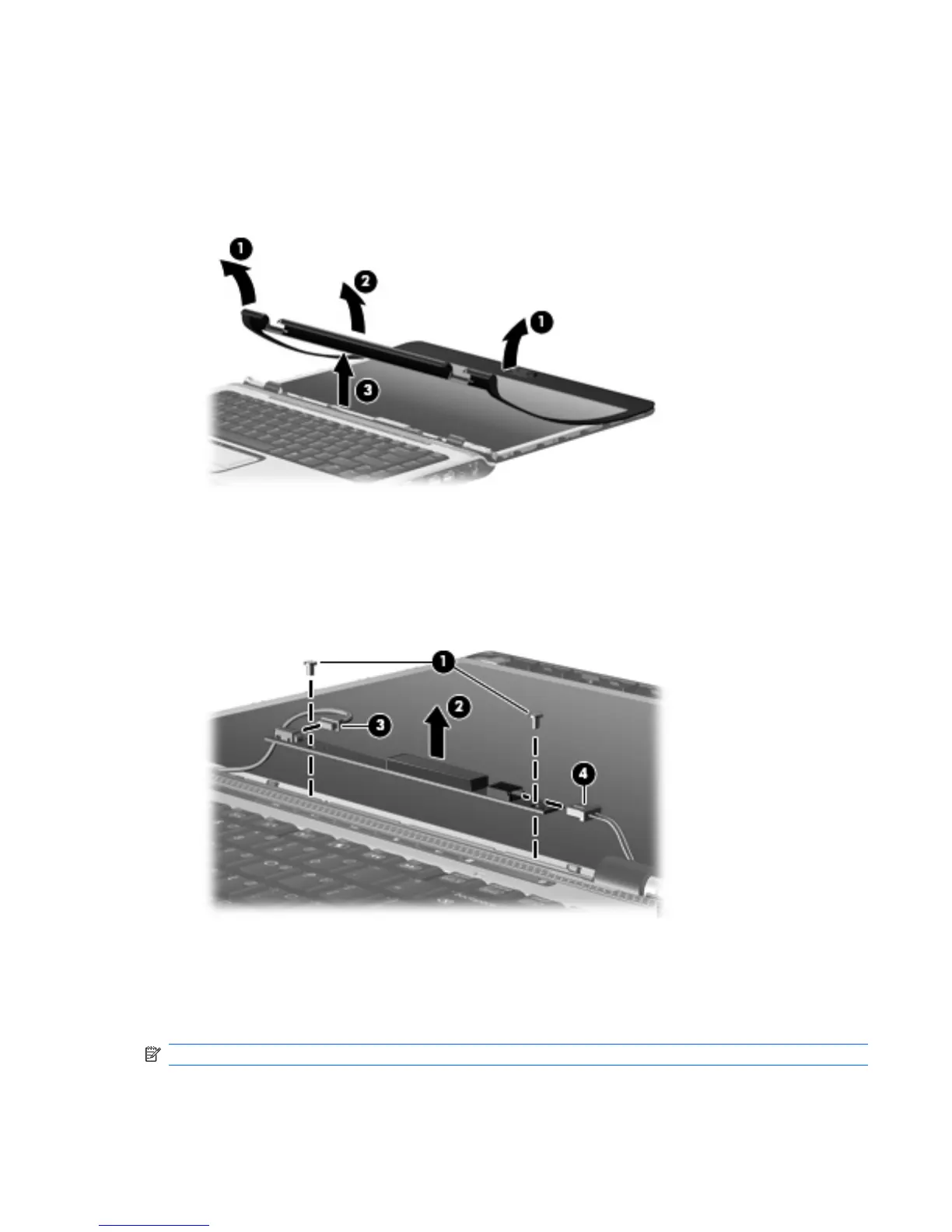 1
2
1
3

1
2
3
4