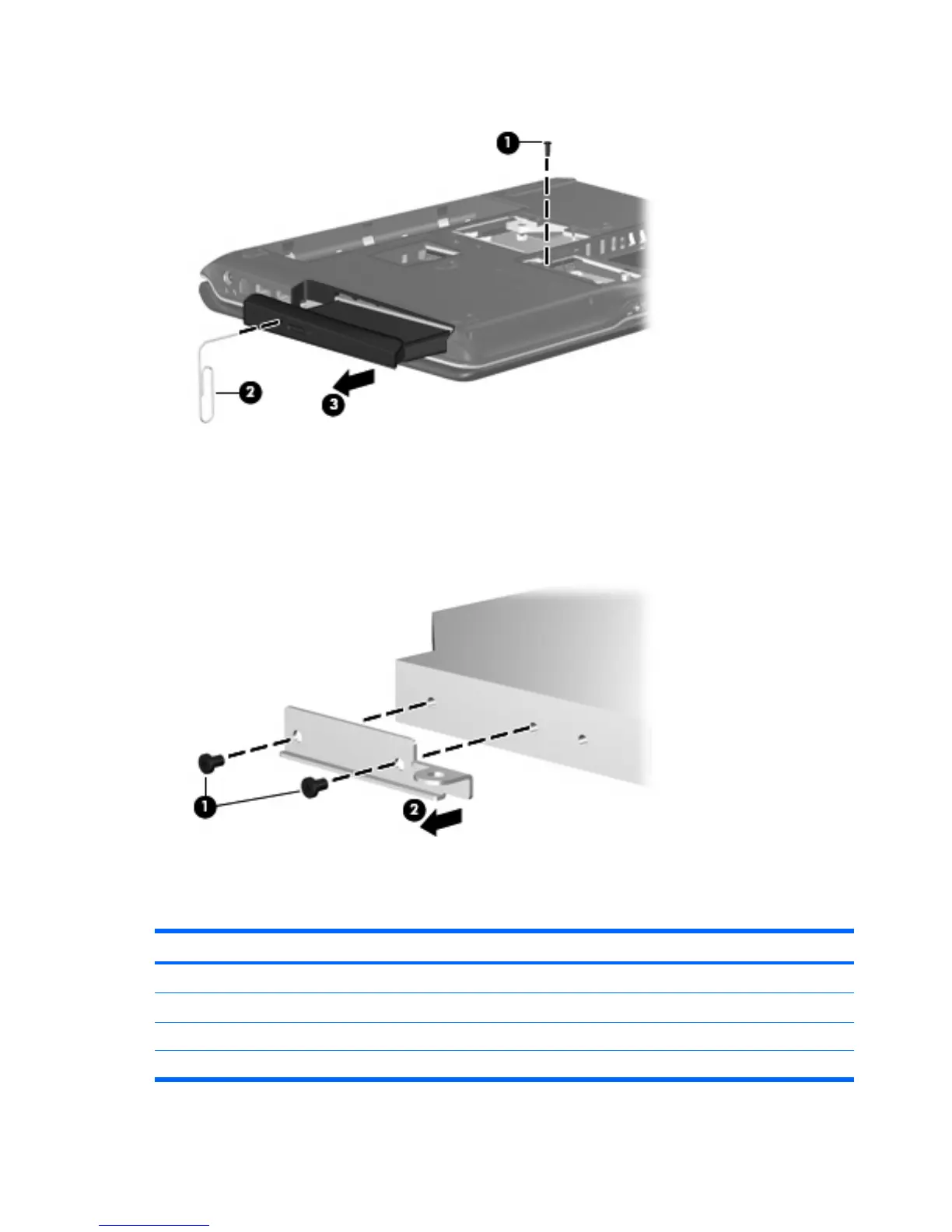 1

2

3

1

2