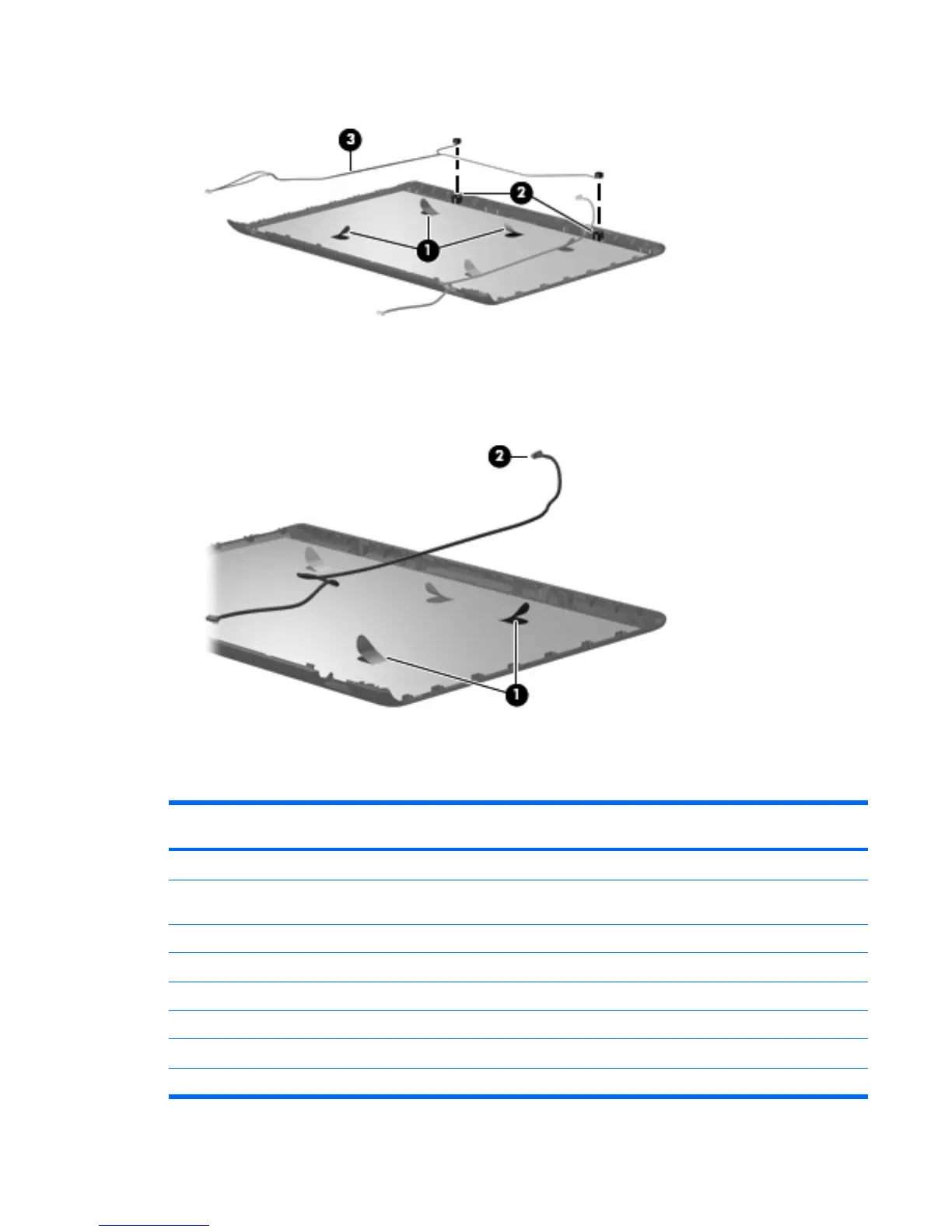 3

2

1

2

1