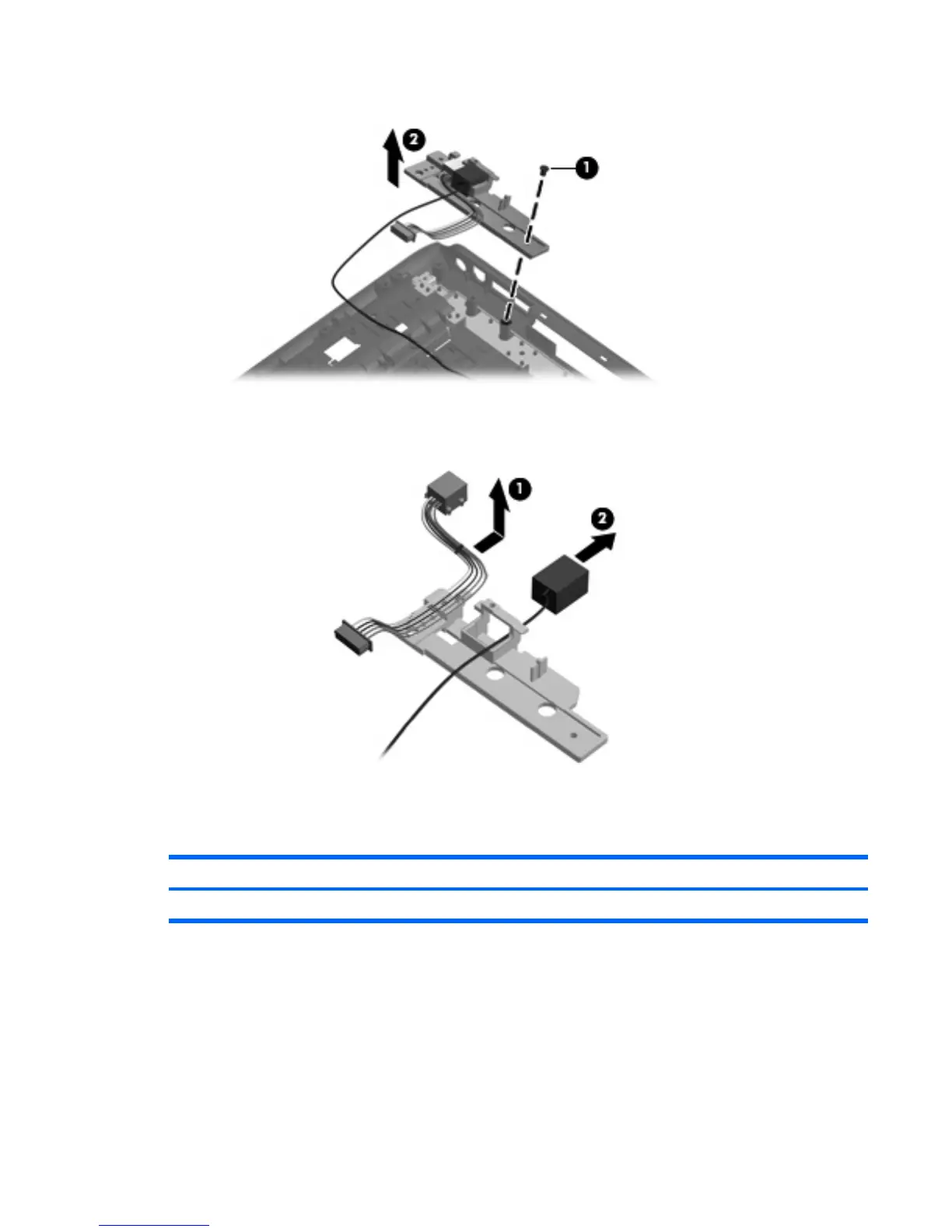 2

1

1

2