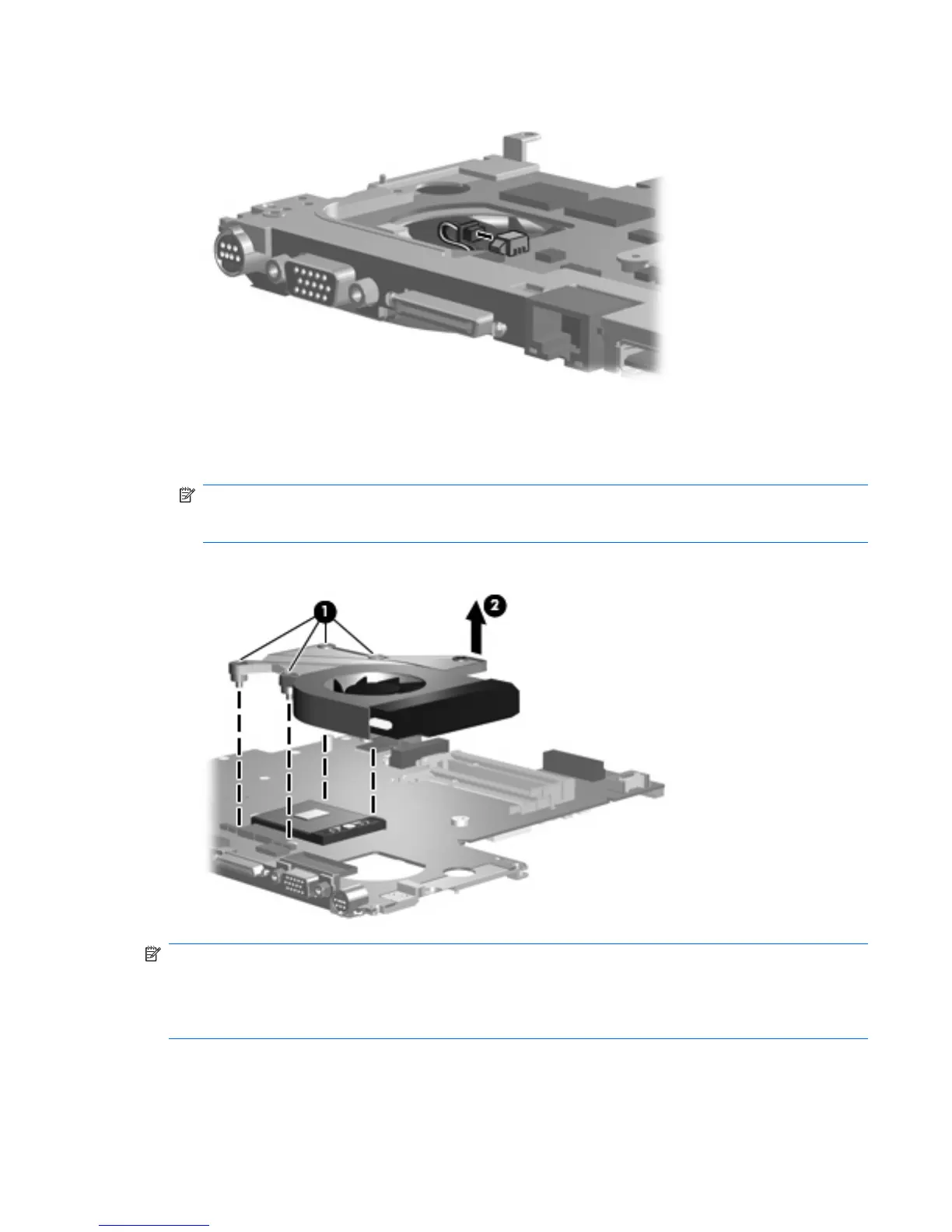 1

2