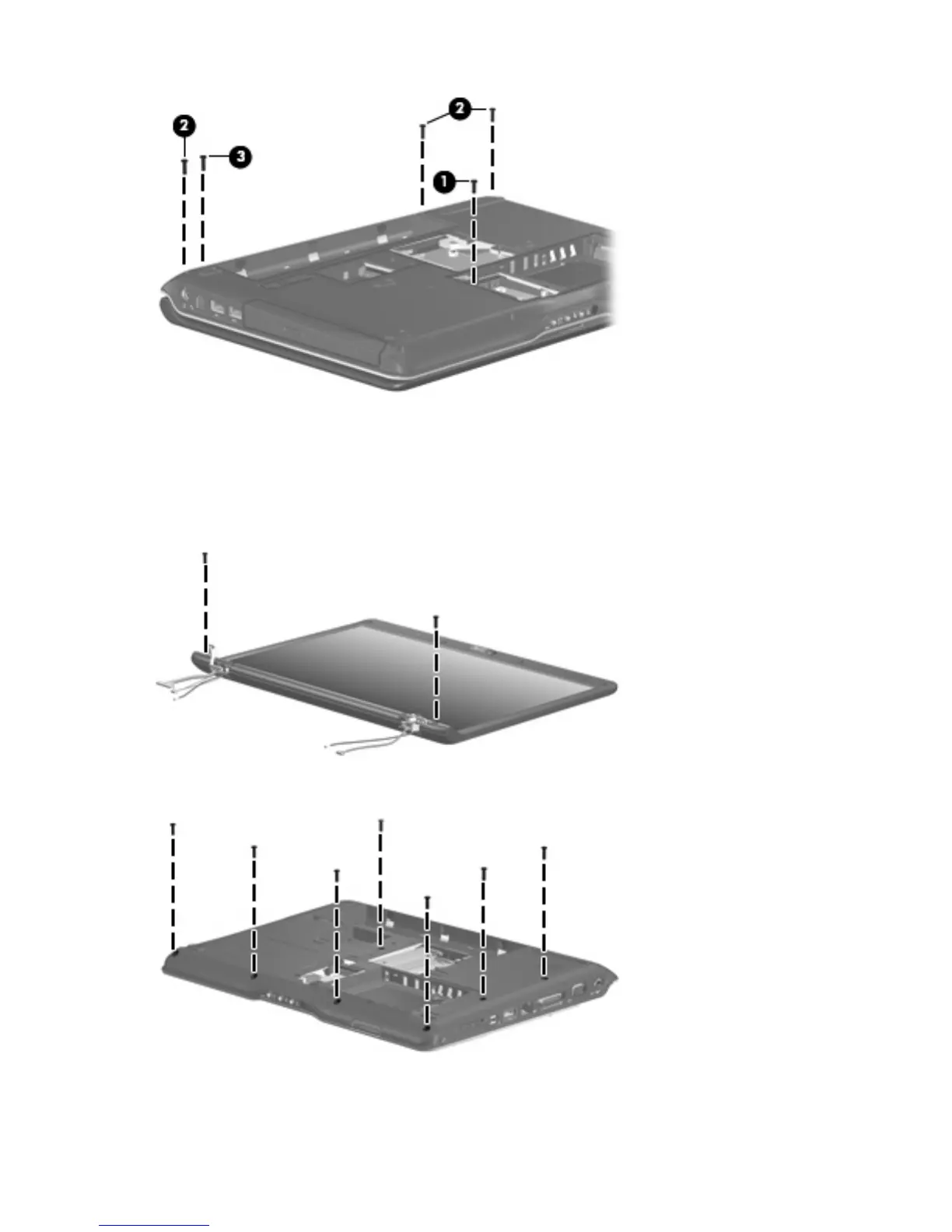 2

3

2

1