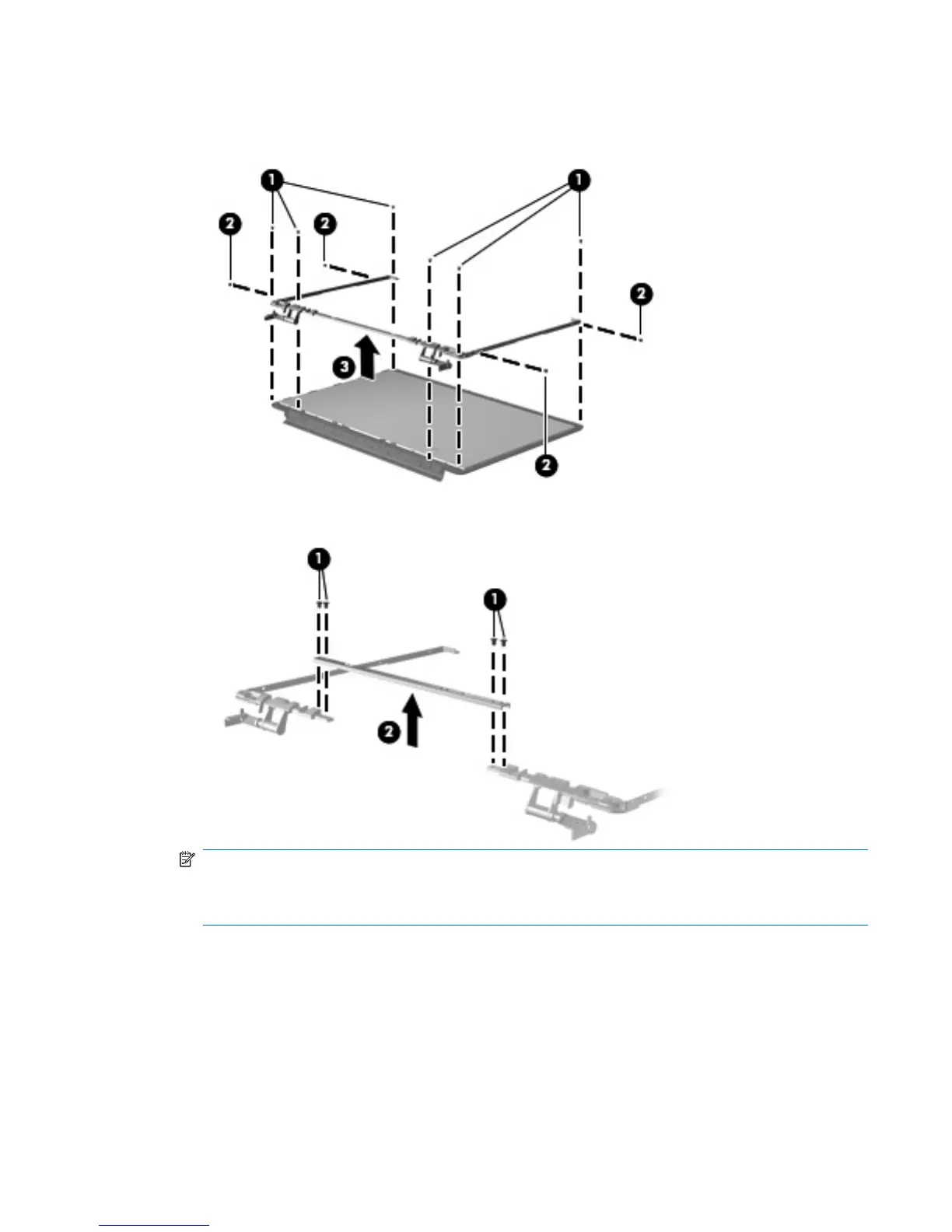 1
1
2
2
2
3
2
1
1
2