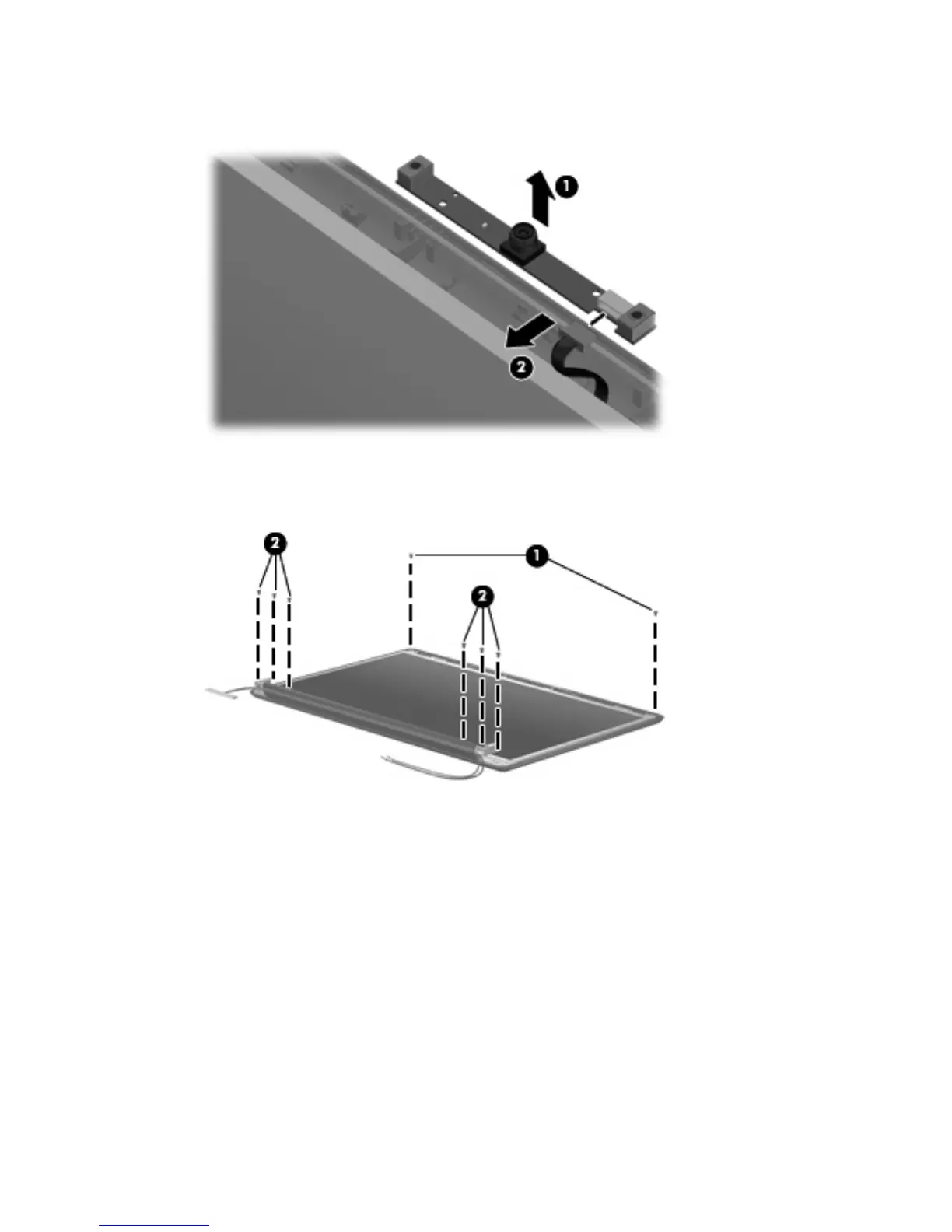 1

2

2

1

2