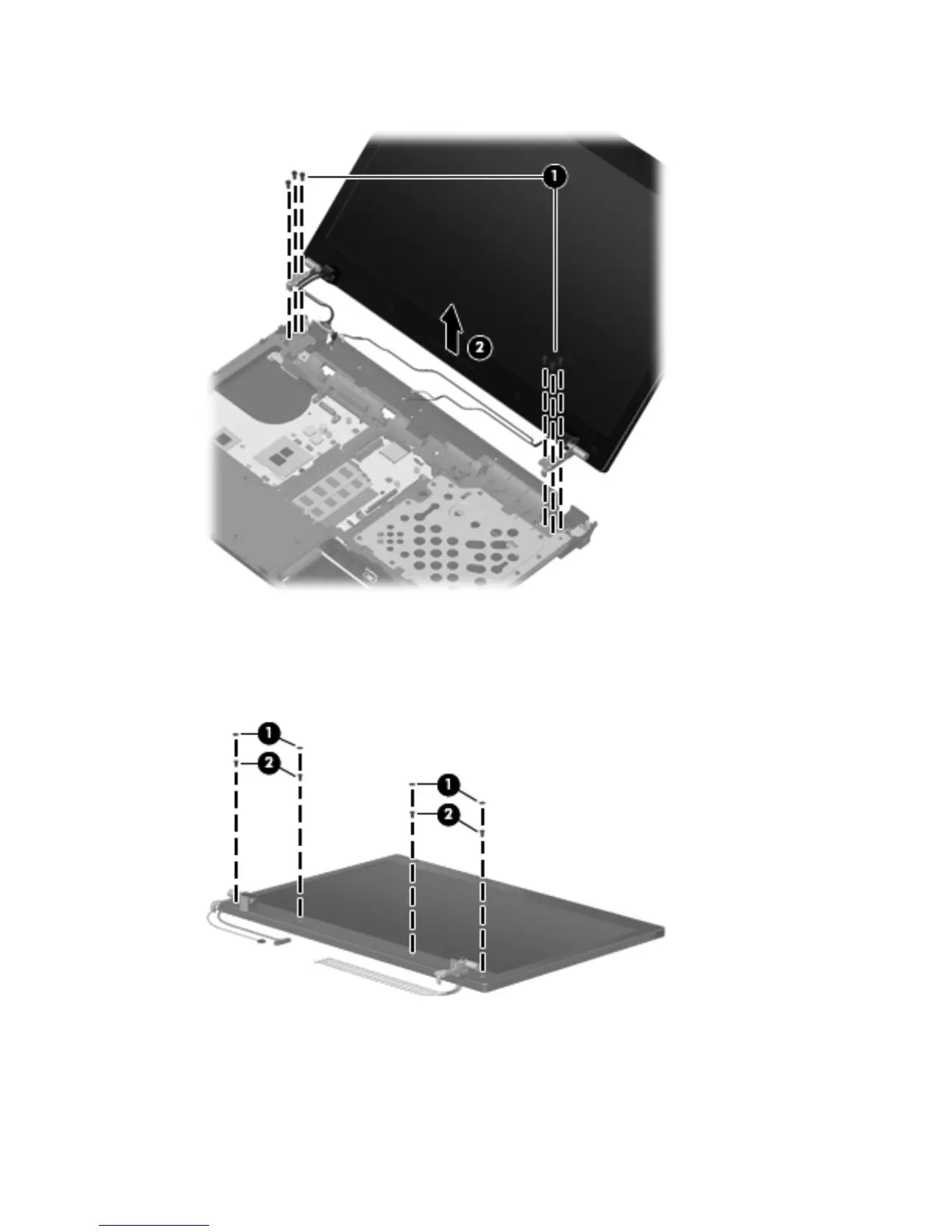 1

2

1

2

1

2