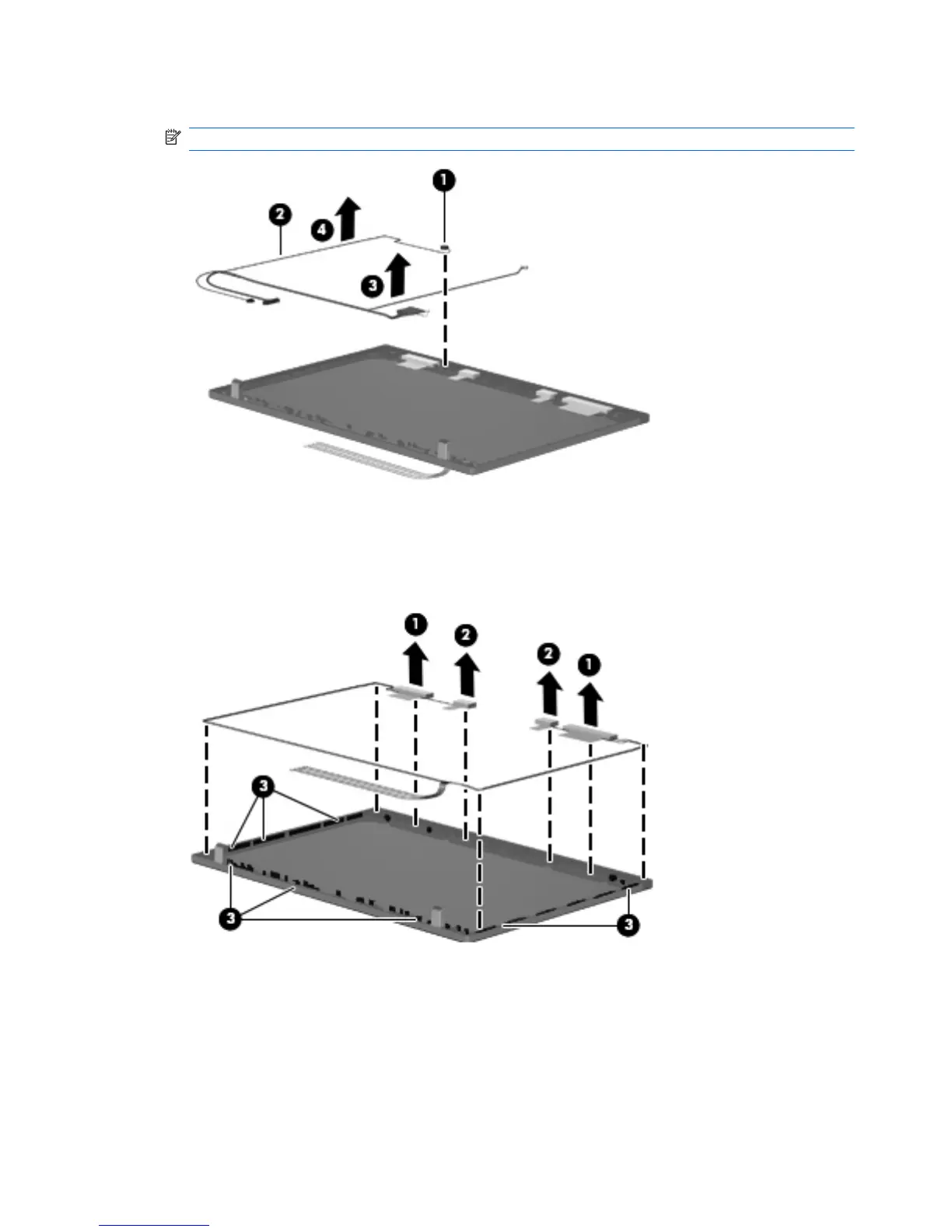 1

2

4

3

1

2

2

1

3

3

3