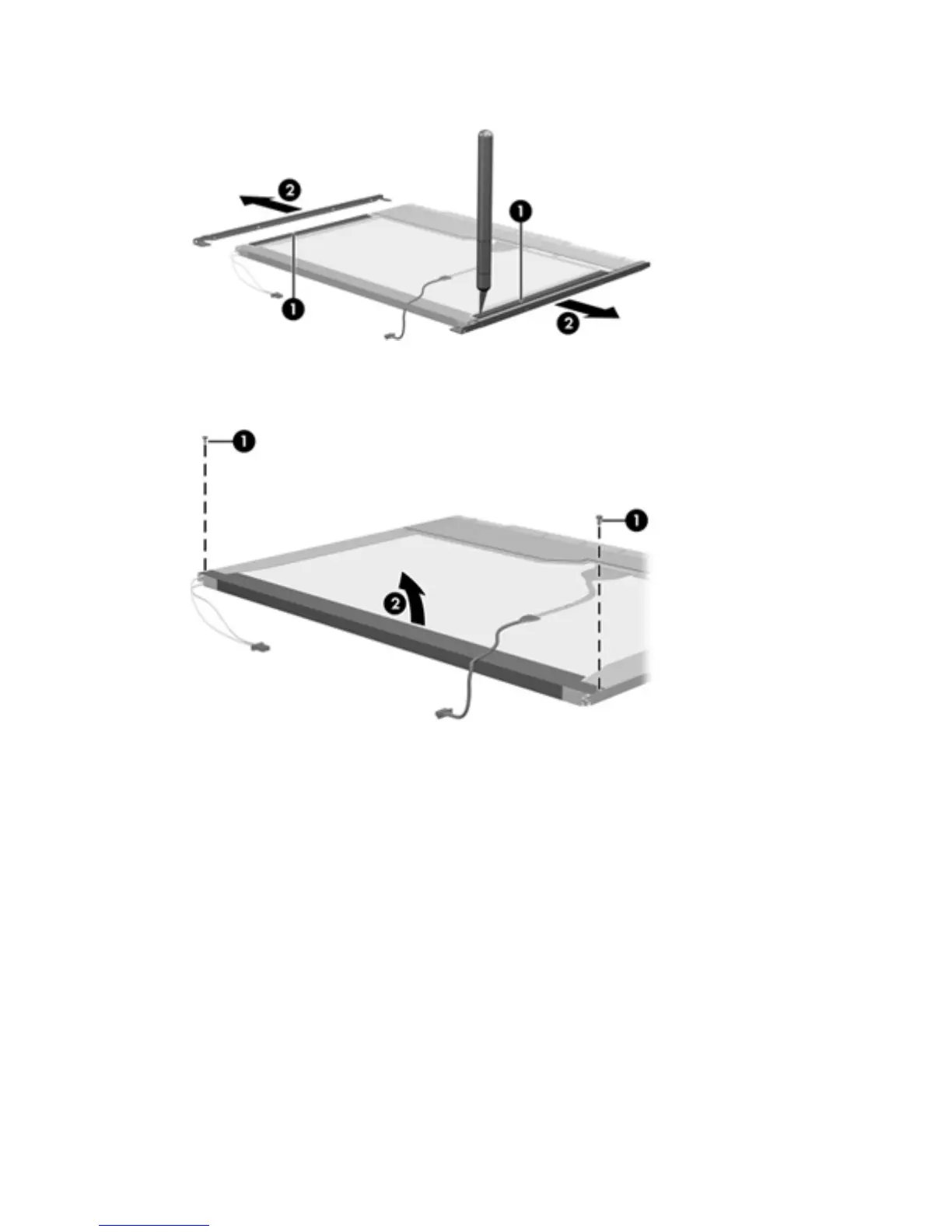 2
1
1
2

1
1
2