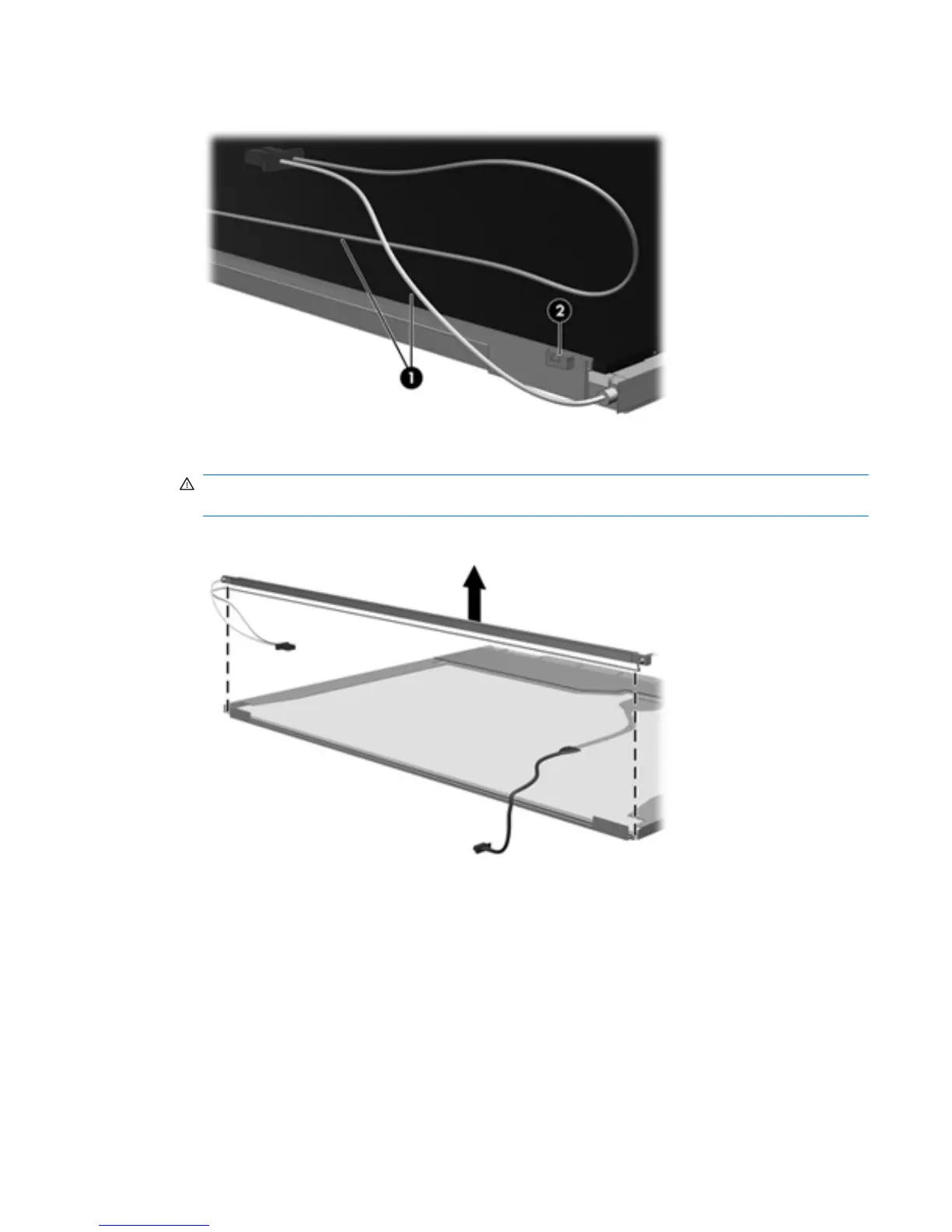 2

1