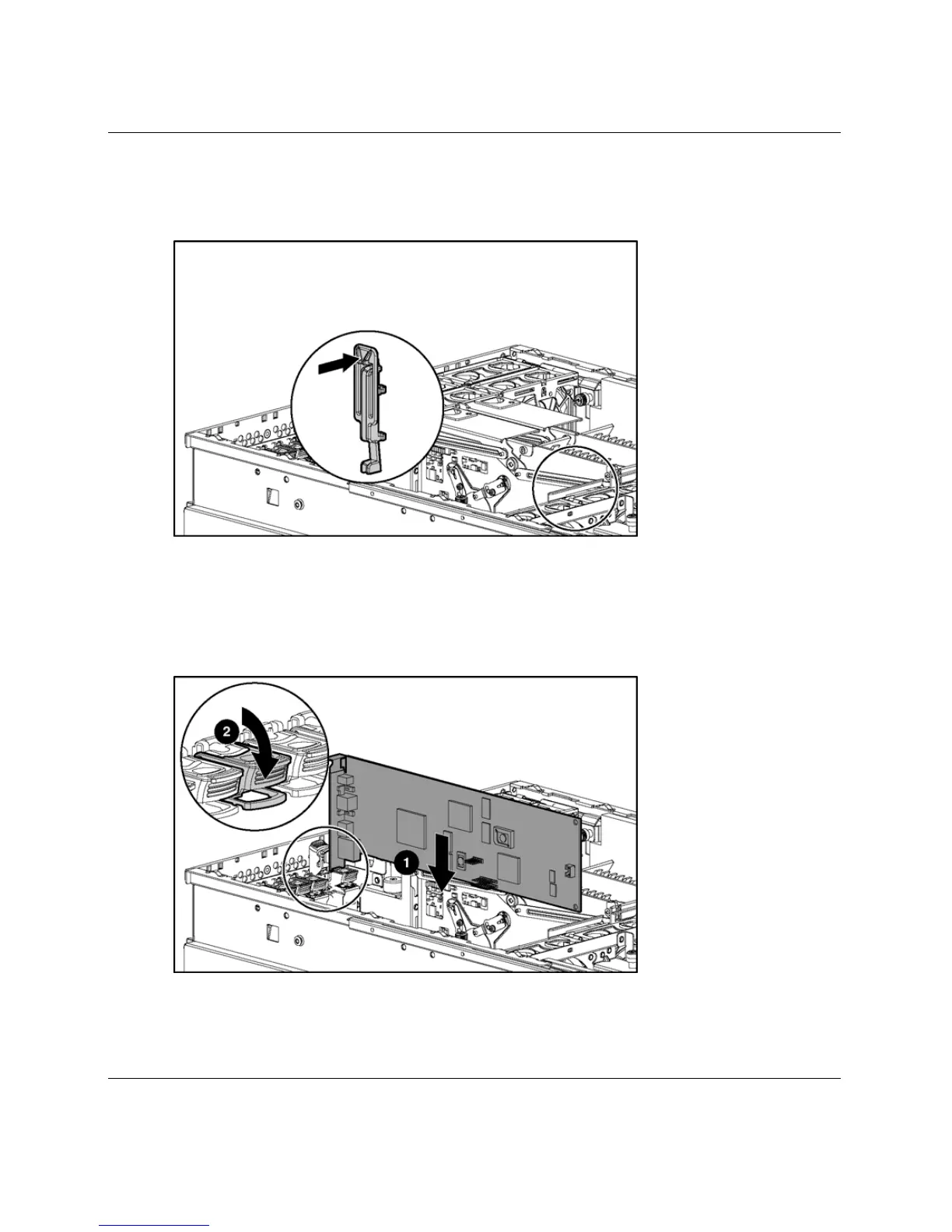 2

1