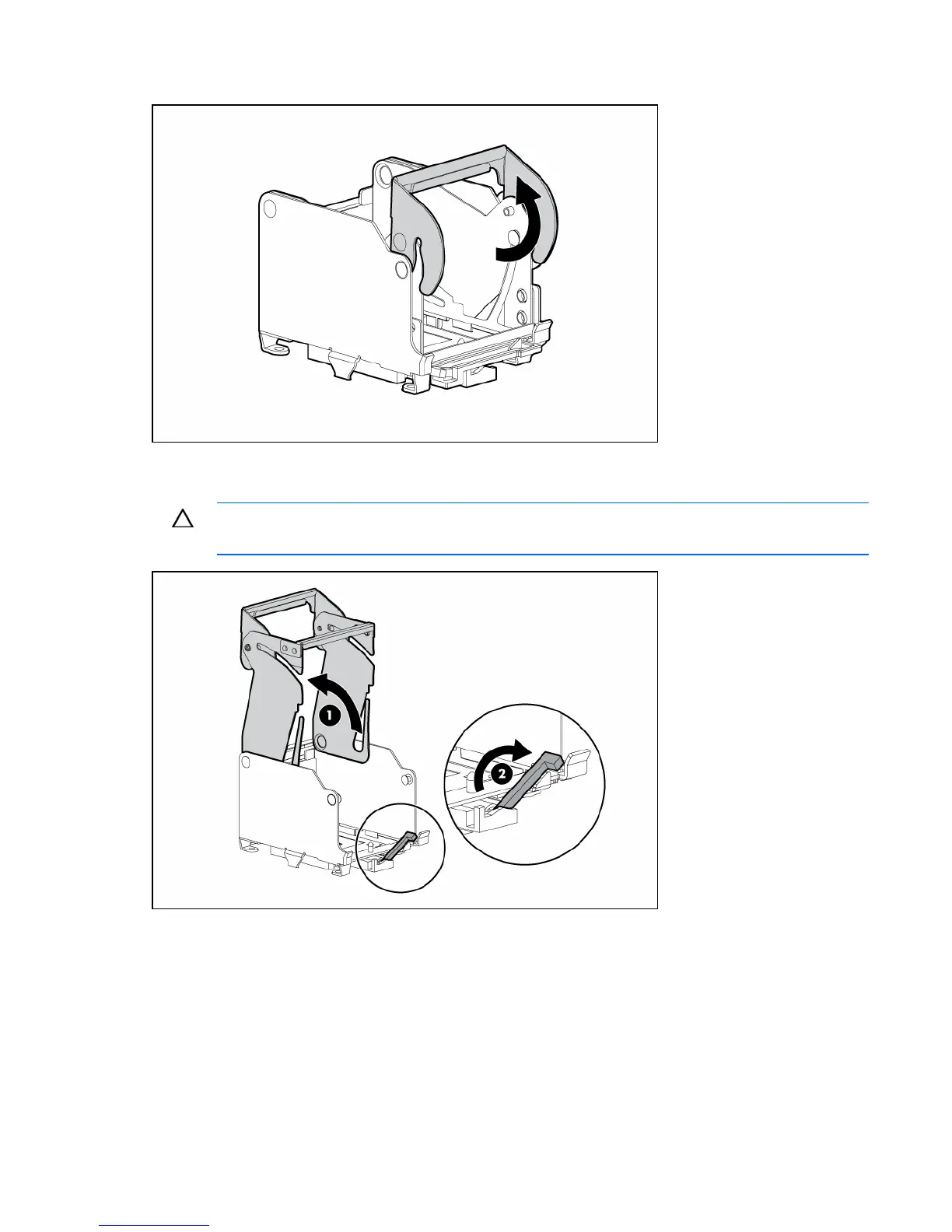 1

2