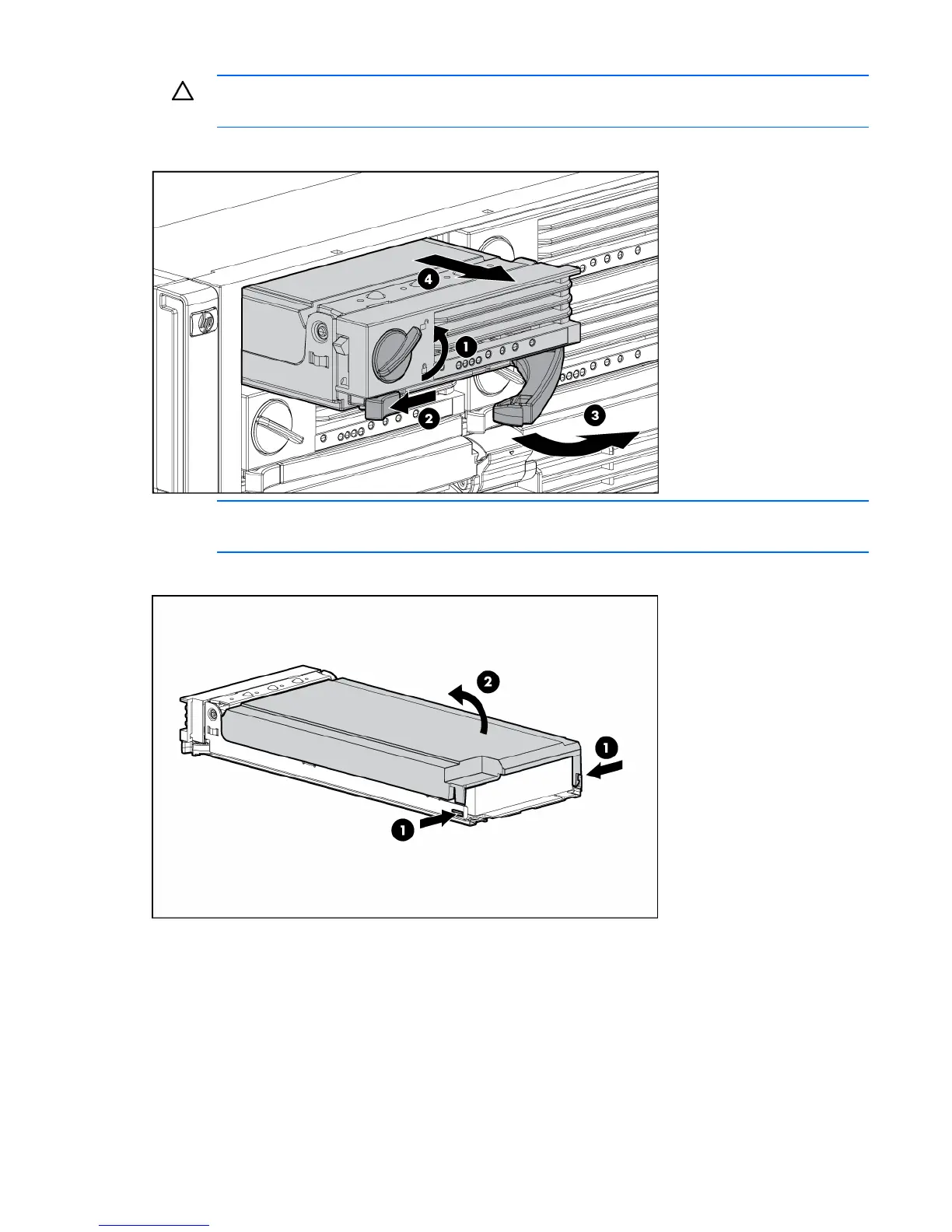 4

1

2

3

2

1

1