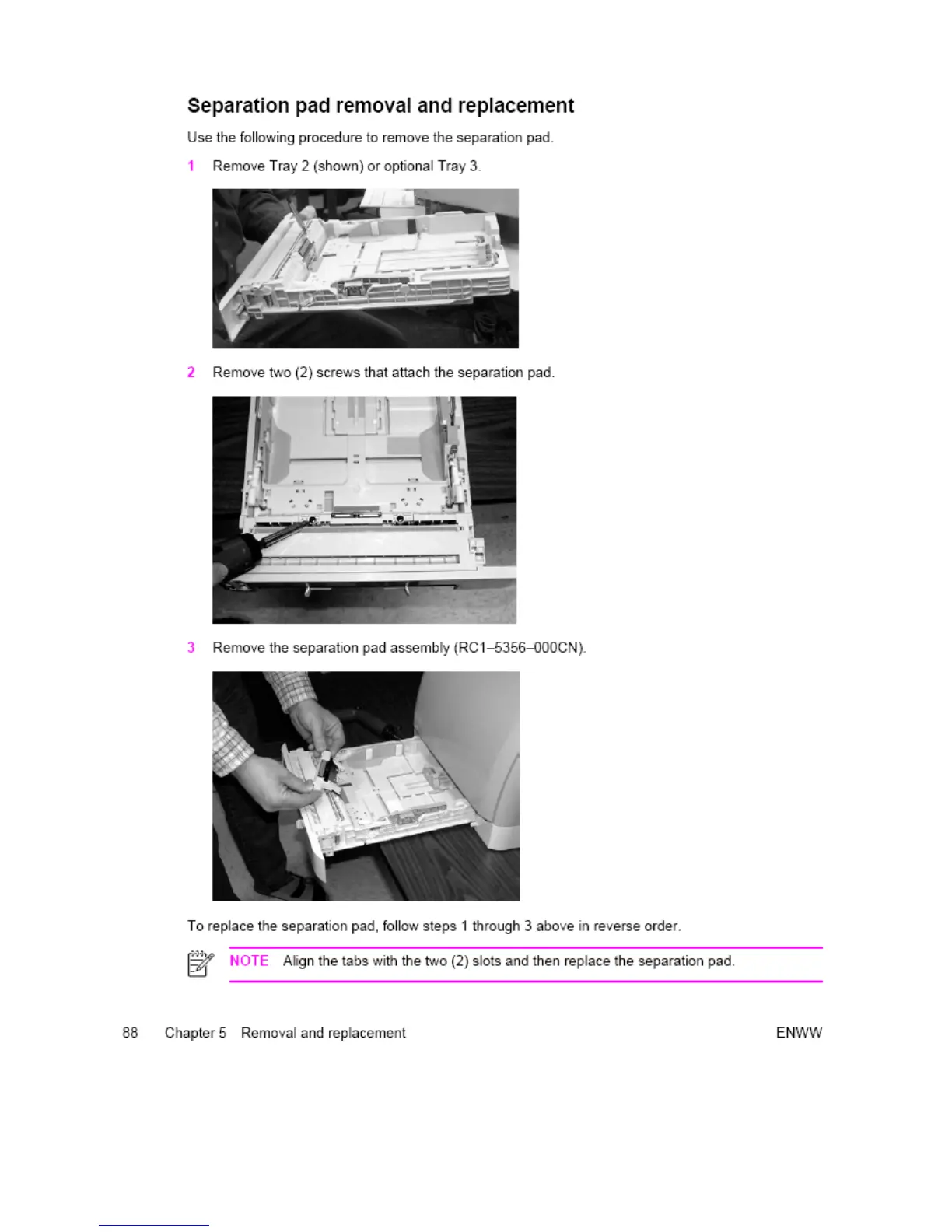 Separation pad removal and replacement

Use the following procedure to remove the separation pad.

1 Remove Tray 2 (shown) or optional Tray 3.

2 Remove two (2) screws that attach the separation pad.

3 Remove the separation pad assembly (RC1–5356–000CN).

To replace the separation pad, follow steps 1 through 3 above in reverse order.

NOTE Align the tabs with the two (2) slots and then replace the separation pad.

88 Chapter 5 Removal and replacement ENWW