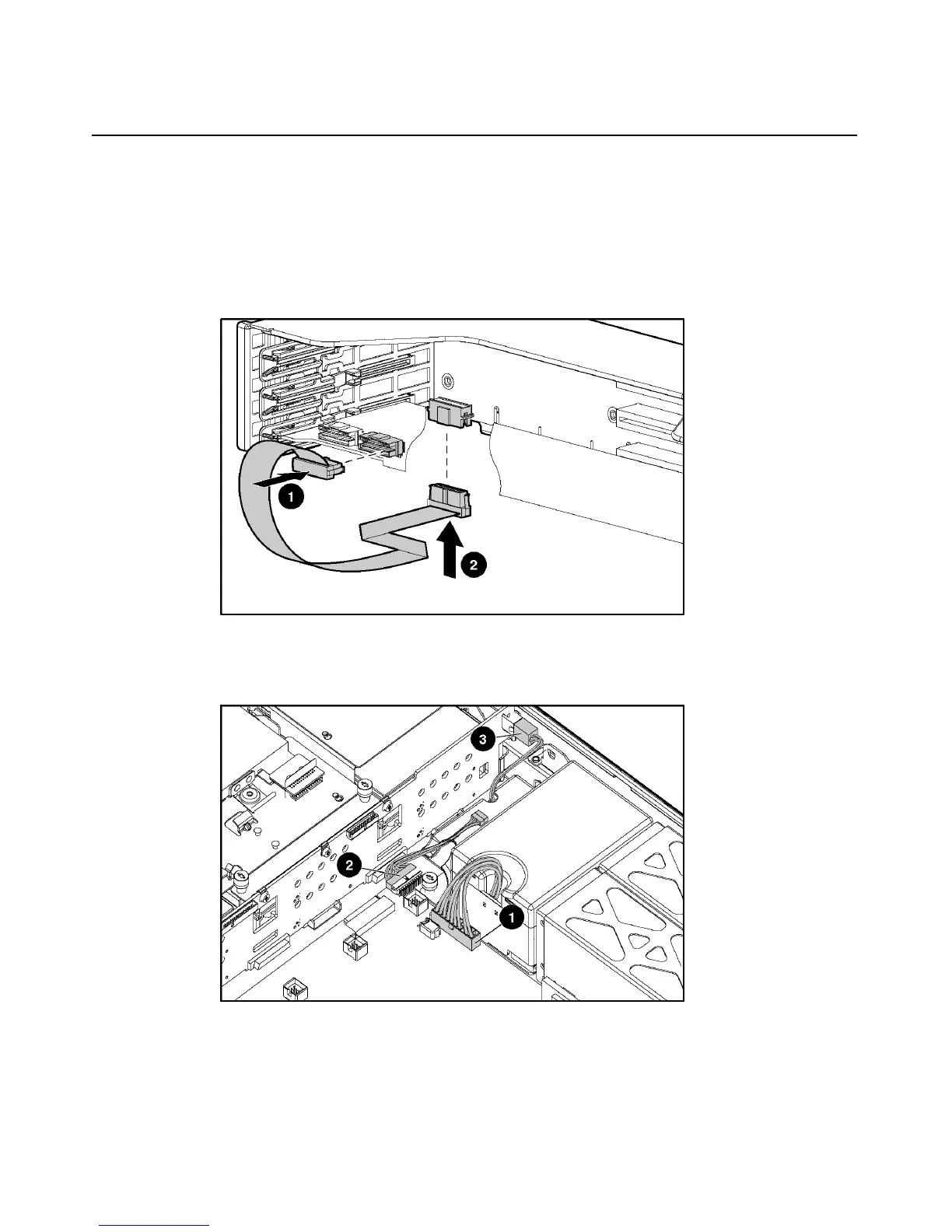 1

2

3

2

1