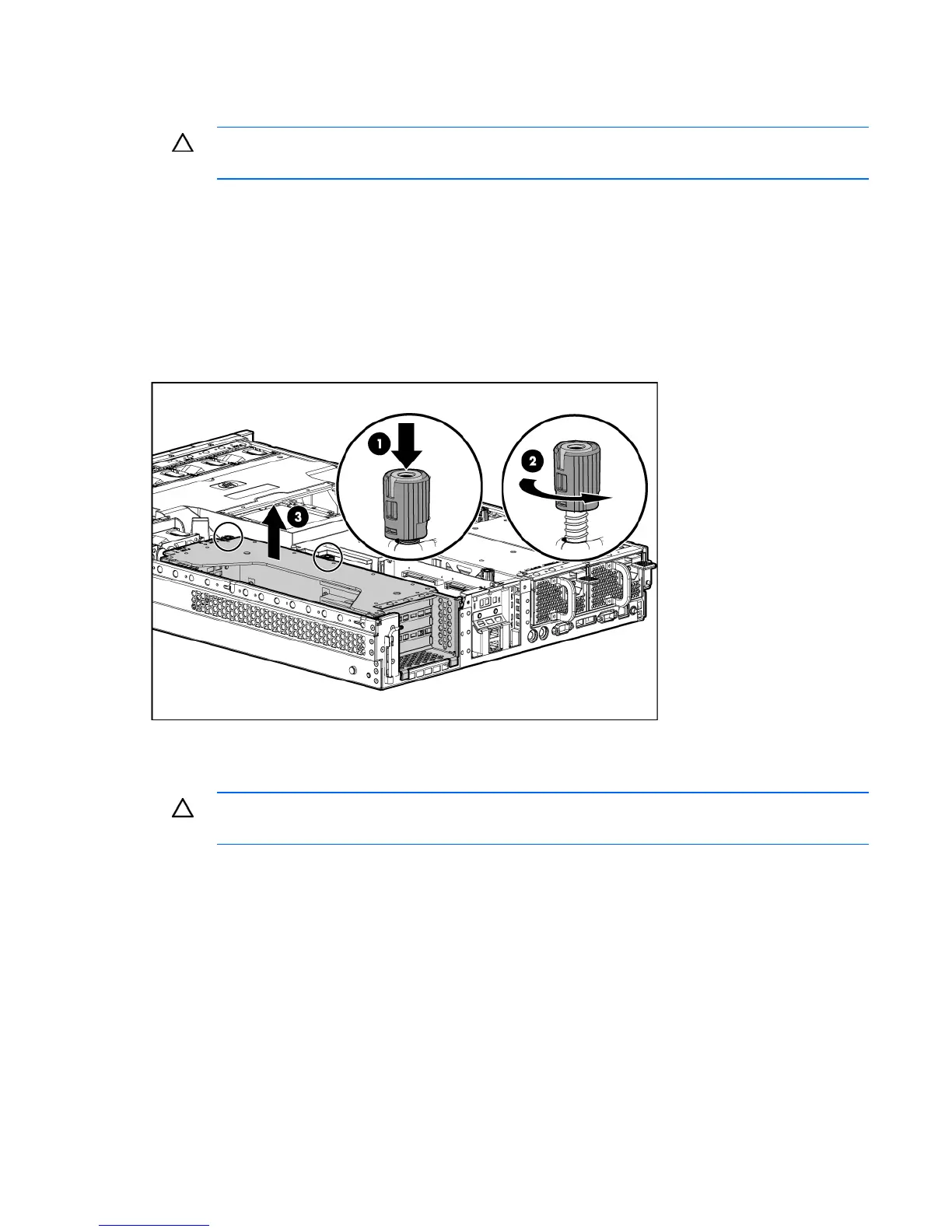 1
2
3