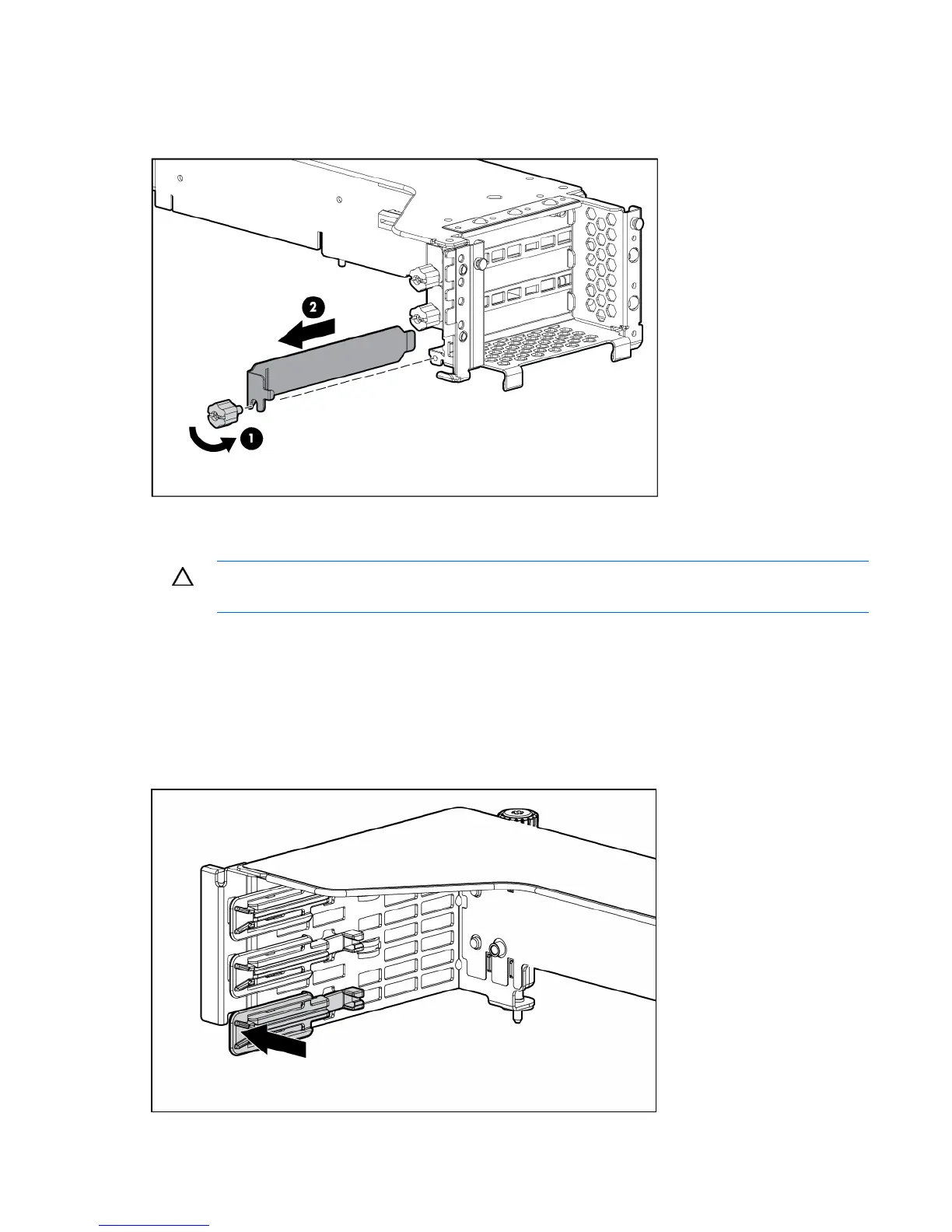 2

1