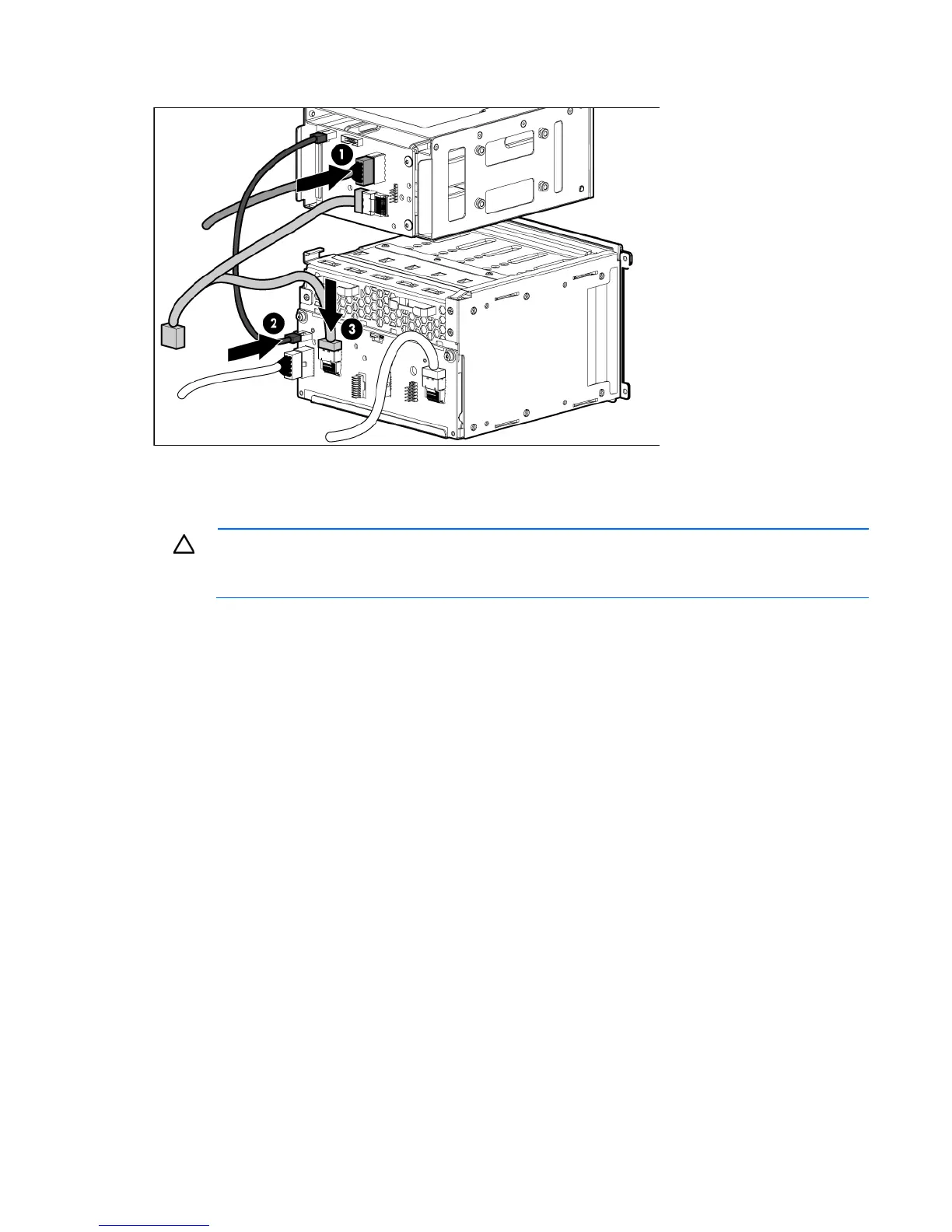 1

2

3