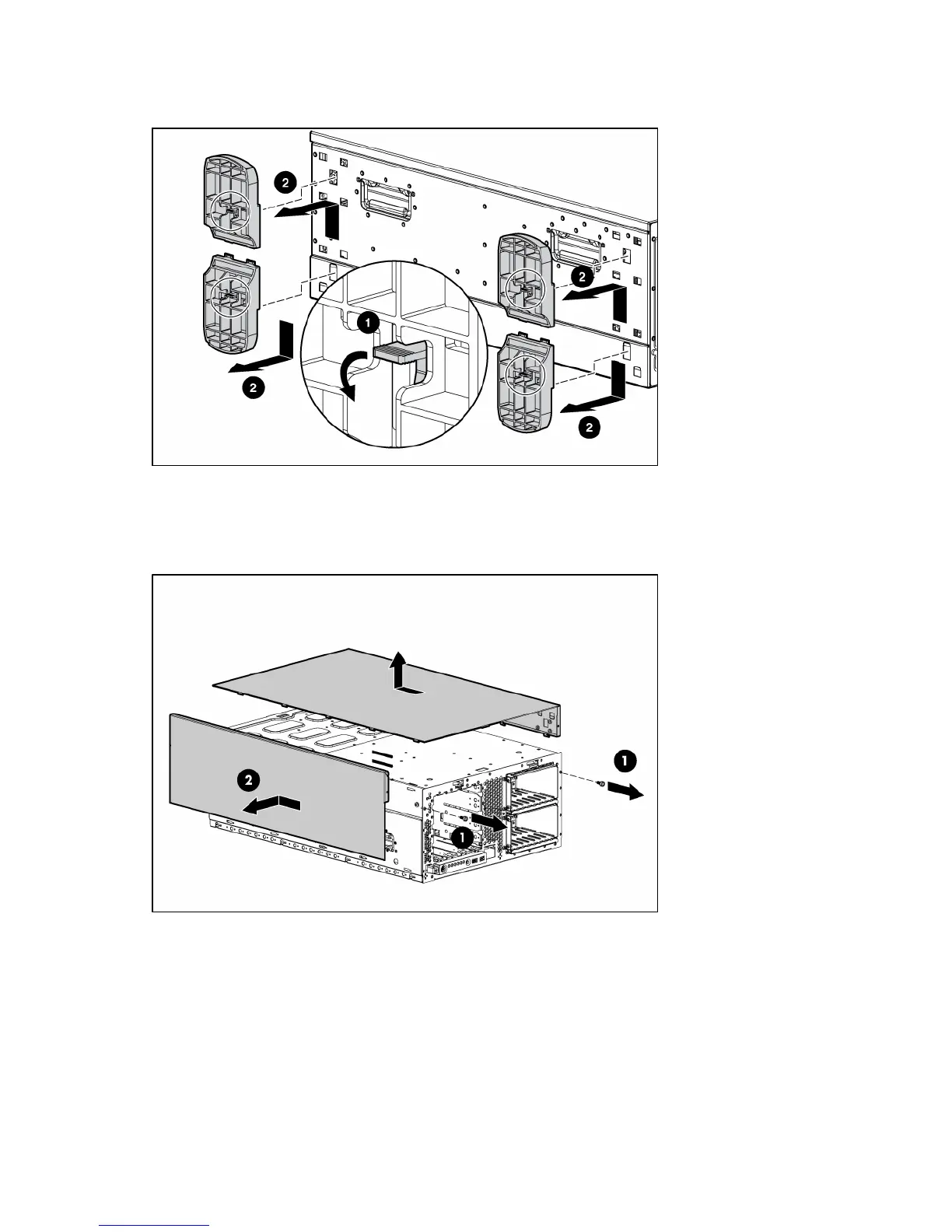 2

2

1

2

2

2

1

1