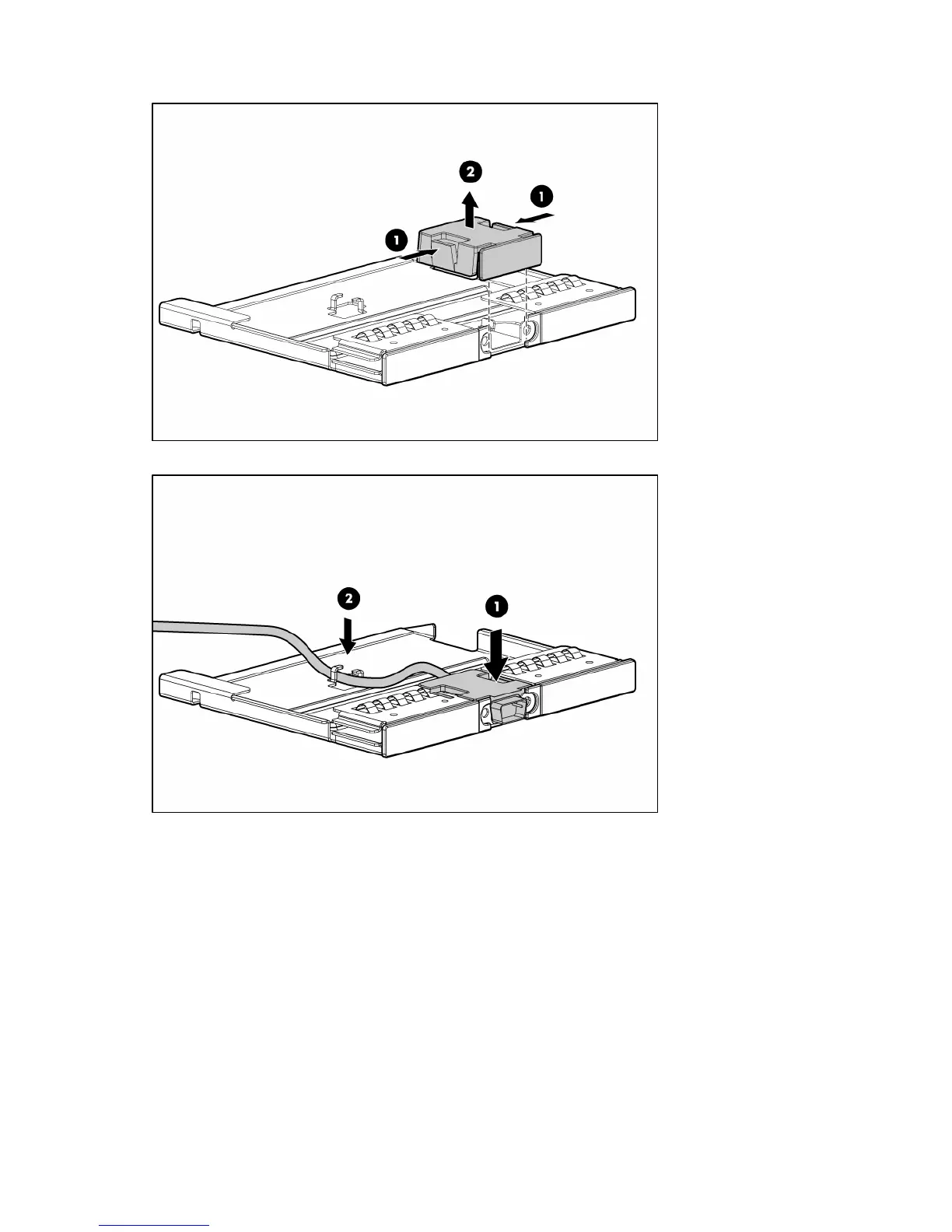 2
1
1

2
1