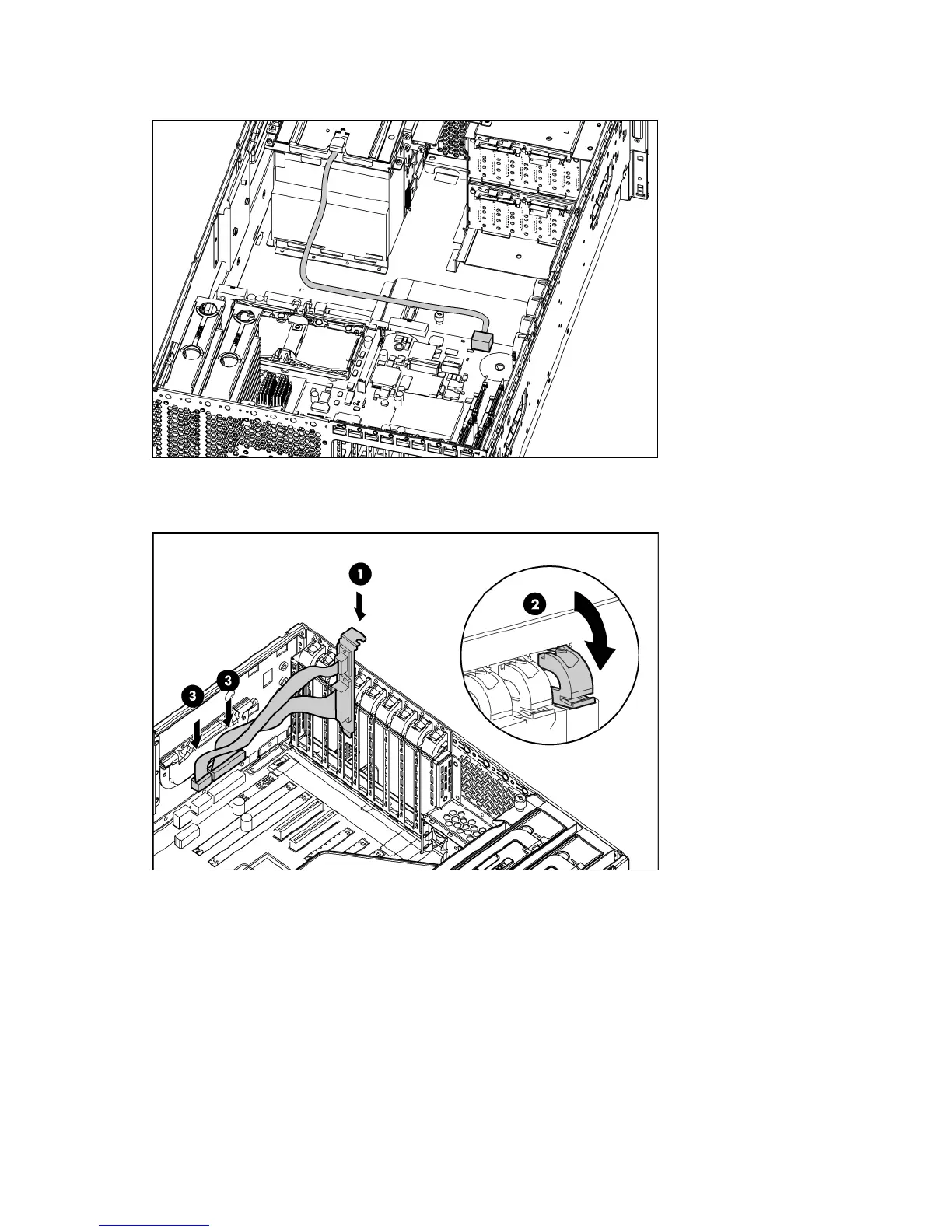 1

2

3

3