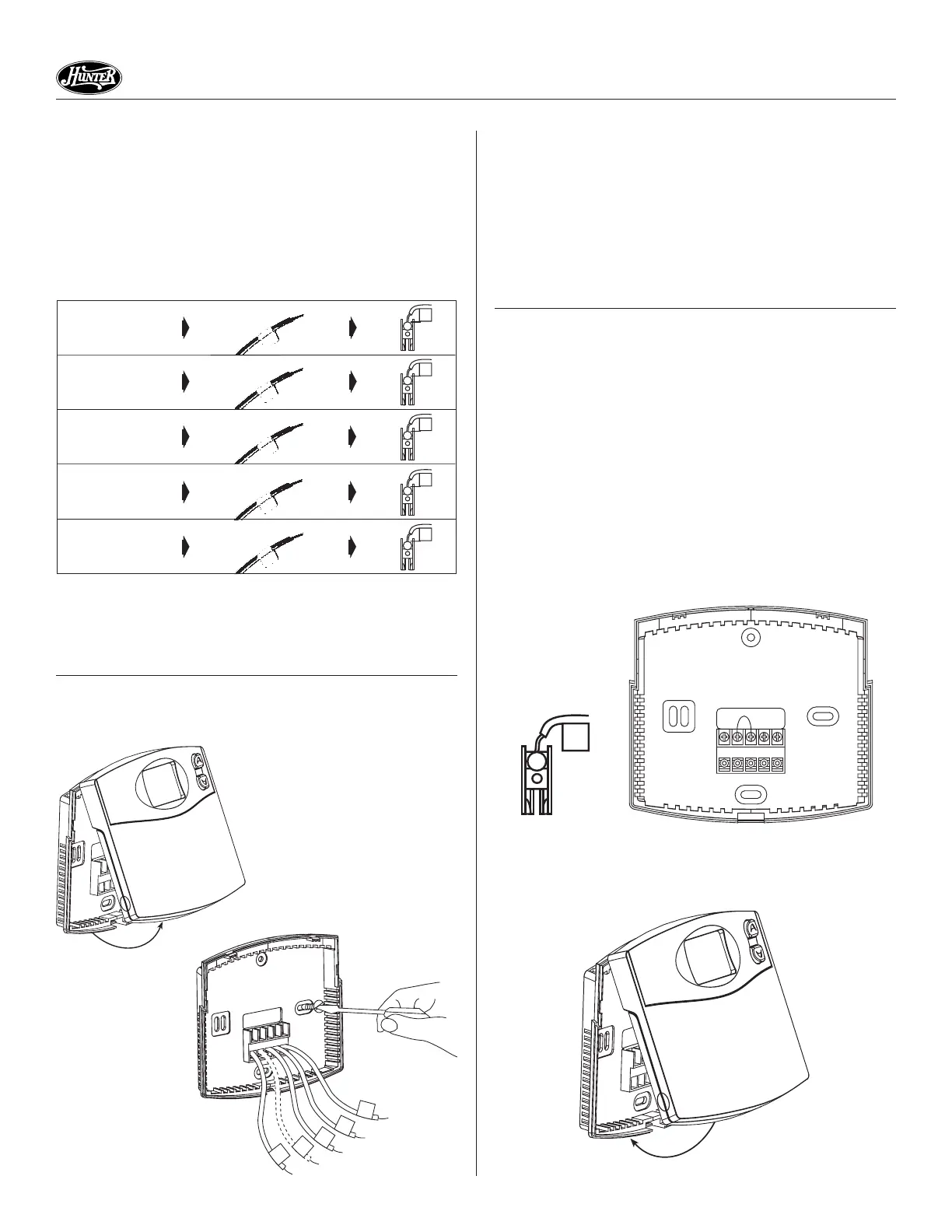 Hunter