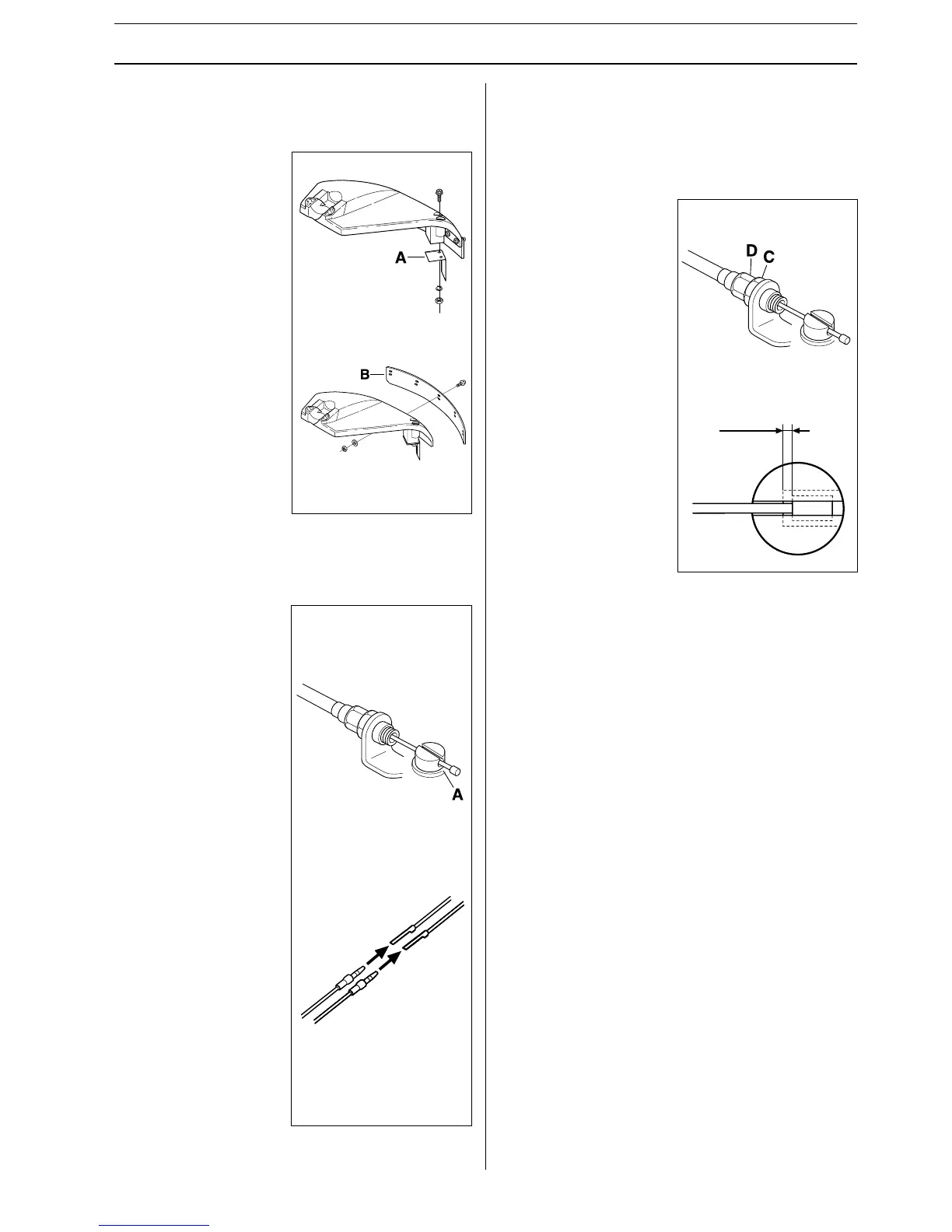 A

B

A

D C