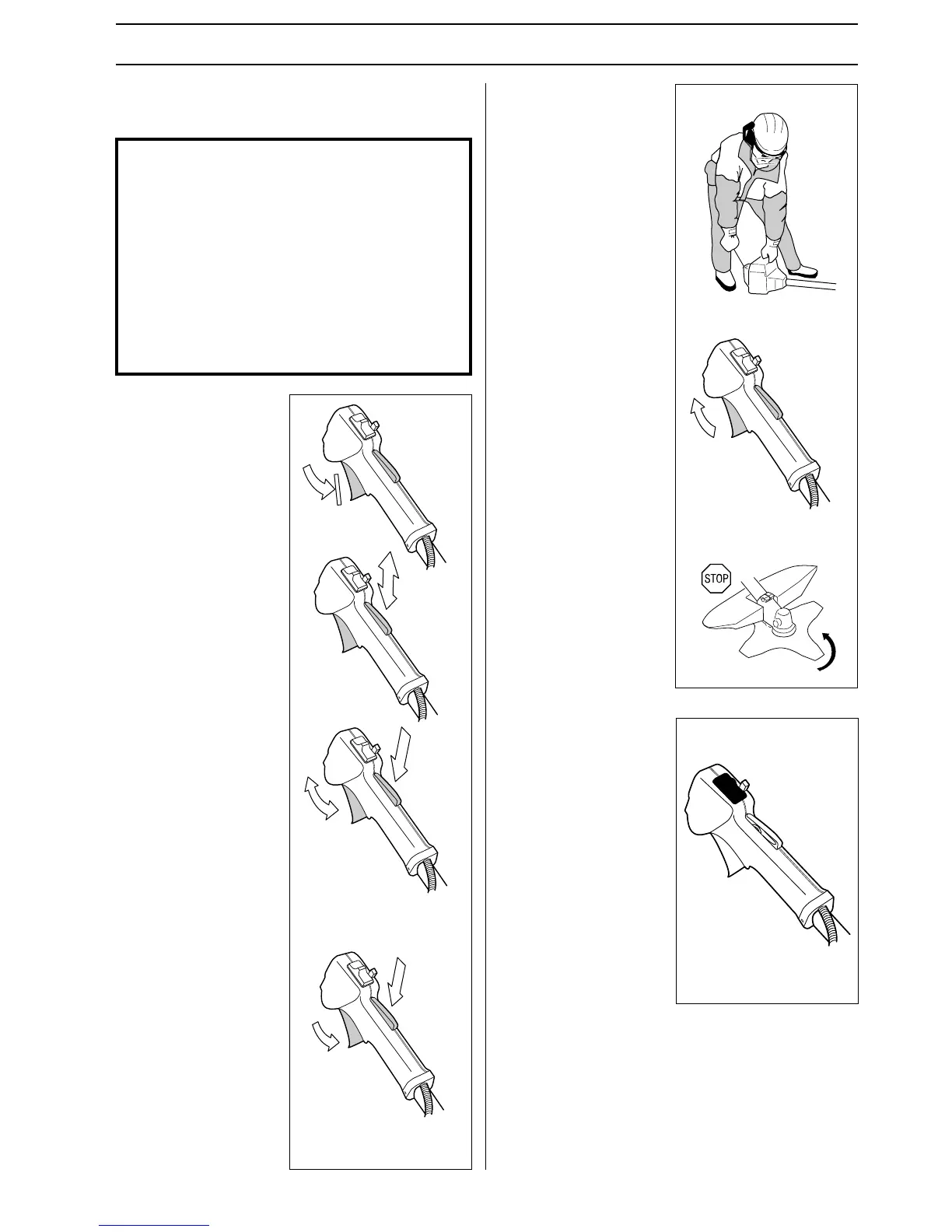 STOP