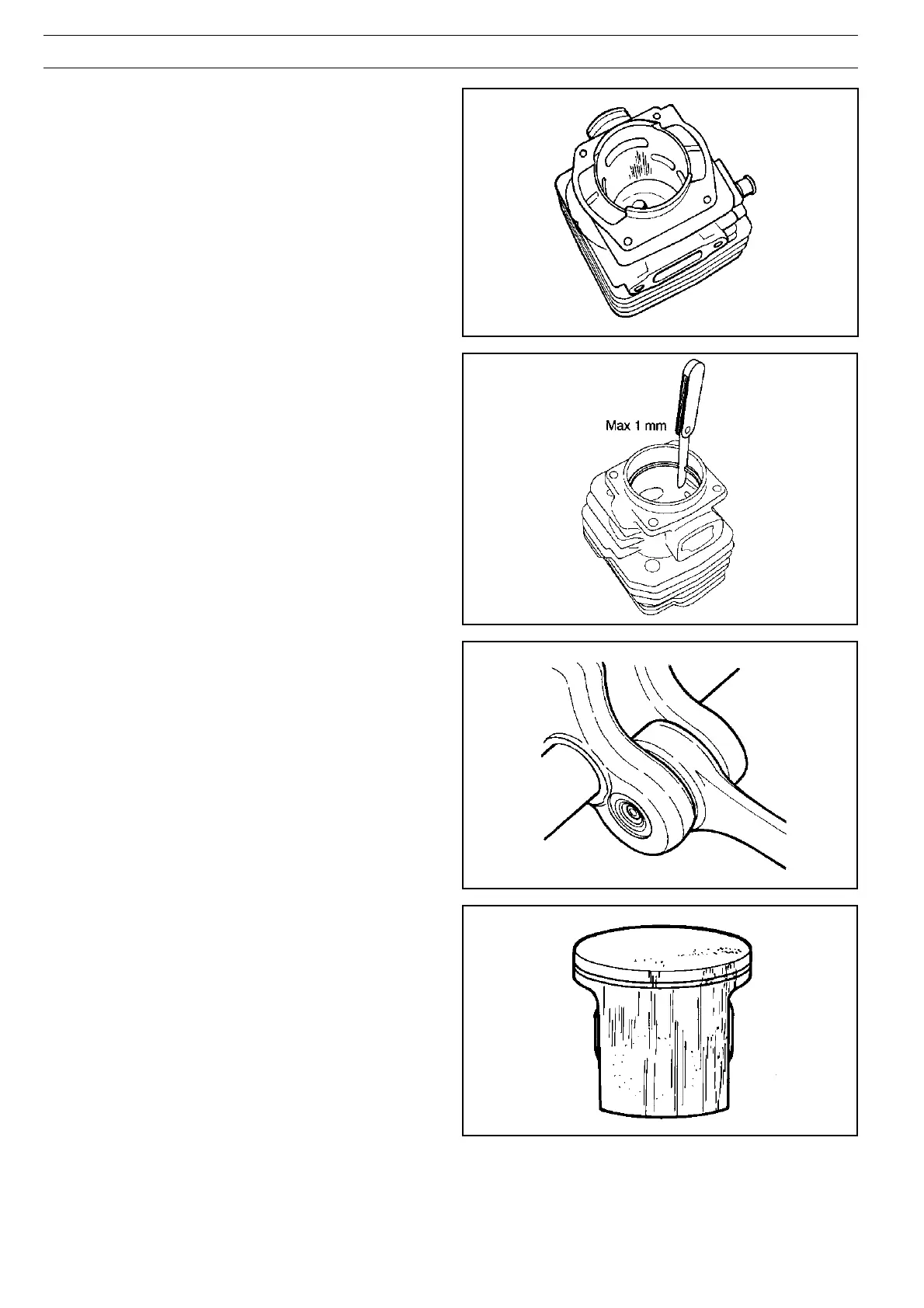 Max 1 mm